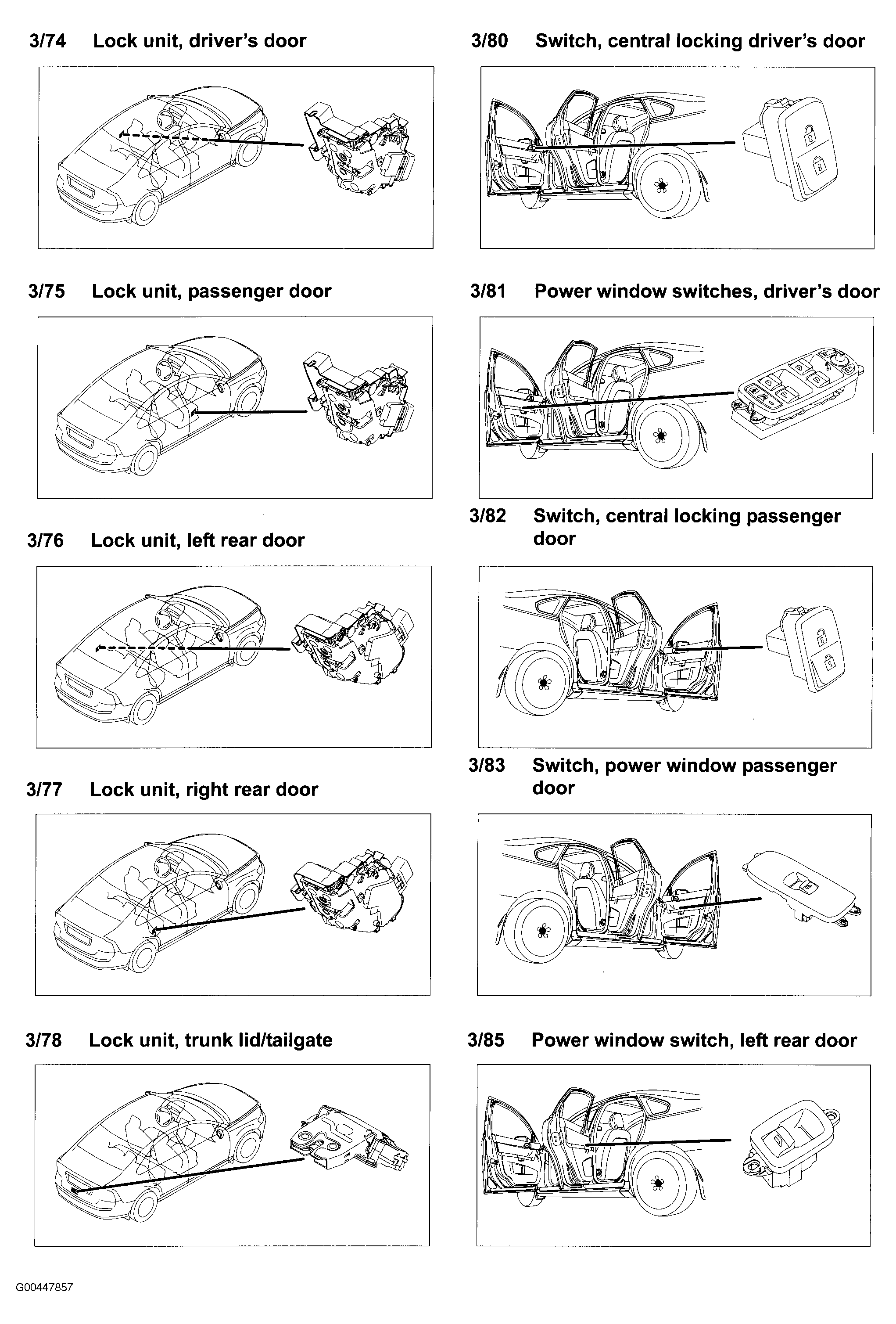 3/74 Lock unit, driver's door

3/75 Lock unit, passenger door

3/76 Lock unit, left rear door

3/77 Lock unit, right rear door

3/78 Lock unit, trunk lid/tailgate

3/80 Switch, central locking driver's door

3/81 Power window switches, driver's door

3/82 Switch, central locking passenger door

3/83 Switch, power window passenger door

3/85 Power window switch, left rear door

G00447857