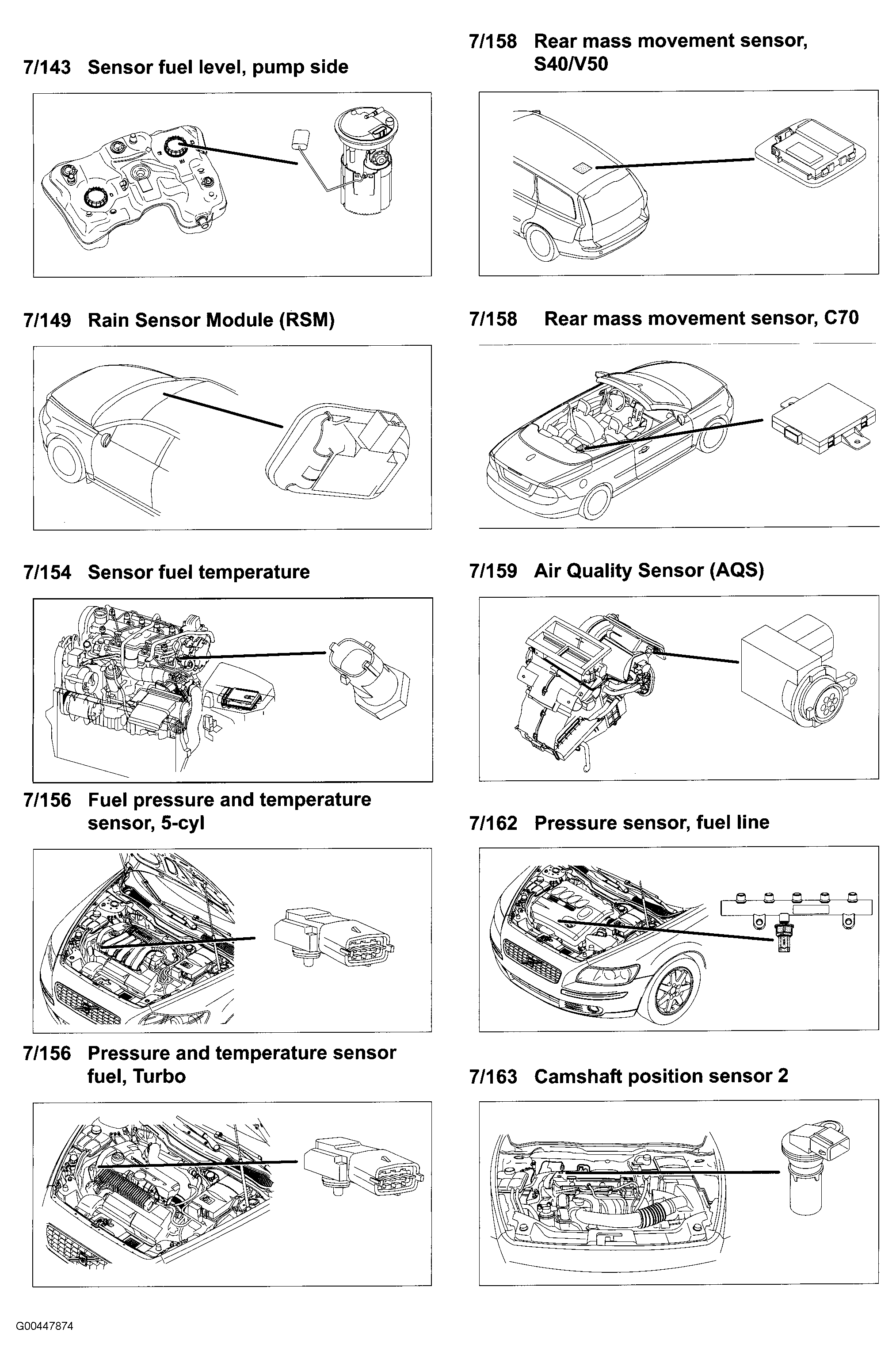 7/143 Sensor fuel level, pump side

7/149 Rain Sensor Module (RSM)

7/154 Sensor fuel temperature

7/156 Fuel pressure and temperature sensor, 5-cyl

7/156 Pressure and temperature sensor fuel, Turbo

7/158 Rear mass movement sensor, S40/V50

7/158 Rear mass movement sensor, C70

7/159 Air Quality Sensor (AQS)

7/162 Pressure sensor, fuel line

7/163 Camshaft position sensor 2

G00447874