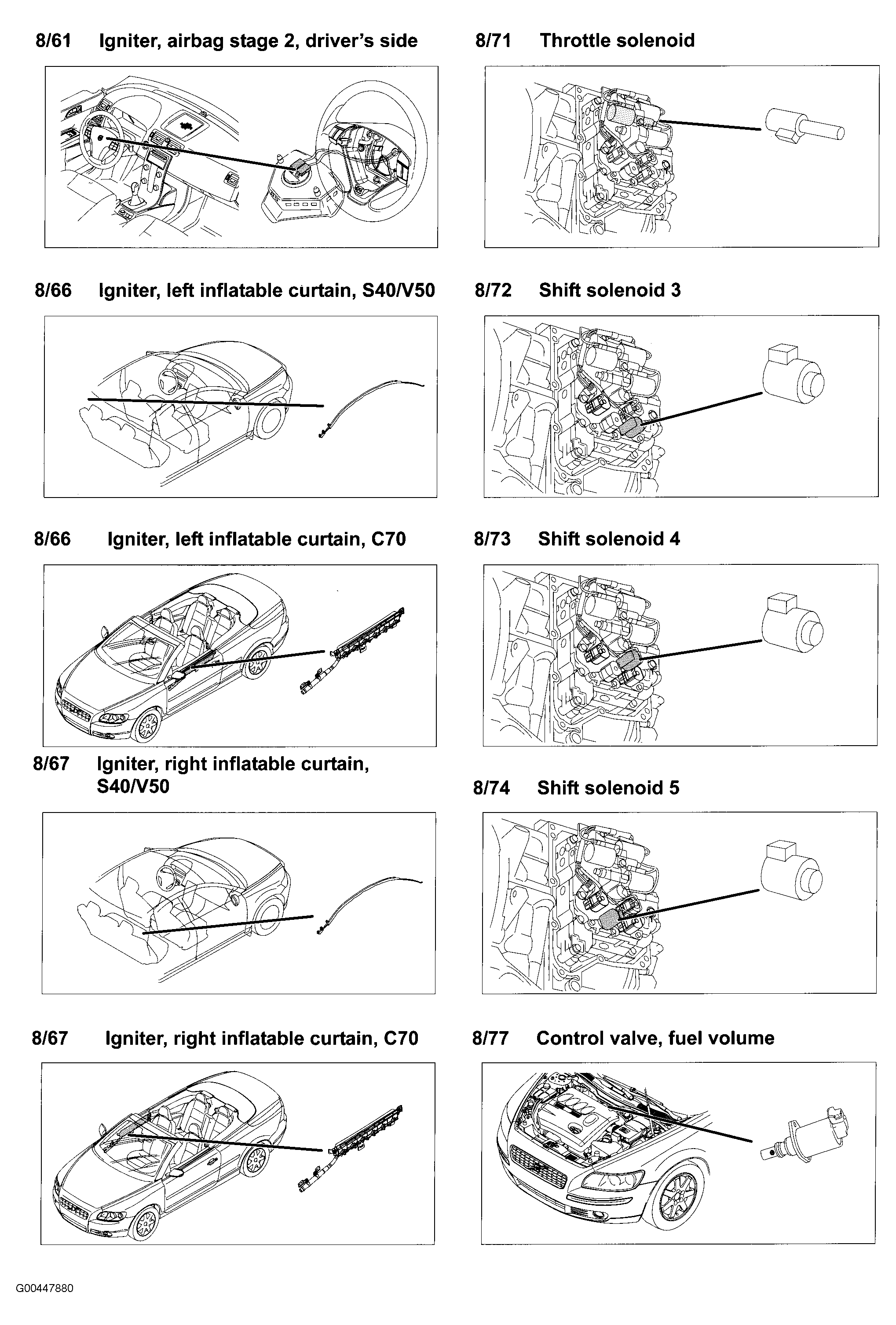 8/61 Igniter, airbag stage 2, driver's side

8/66 Igniter, left inflatable curtain, S40/V50

8/66 Igniter, left inflatable curtain, C70

8/67 Igniter, right inflatable curtain, S40/V50

8/67 Igniter, right inflatable curtain, C70

8/71 Throttle solenoid

8/72 Shift solenoid 3

8/73 Shift solenoid 4

8/74 Shift solenoid 5

8/77 Control valve, fuel volume

G00447880