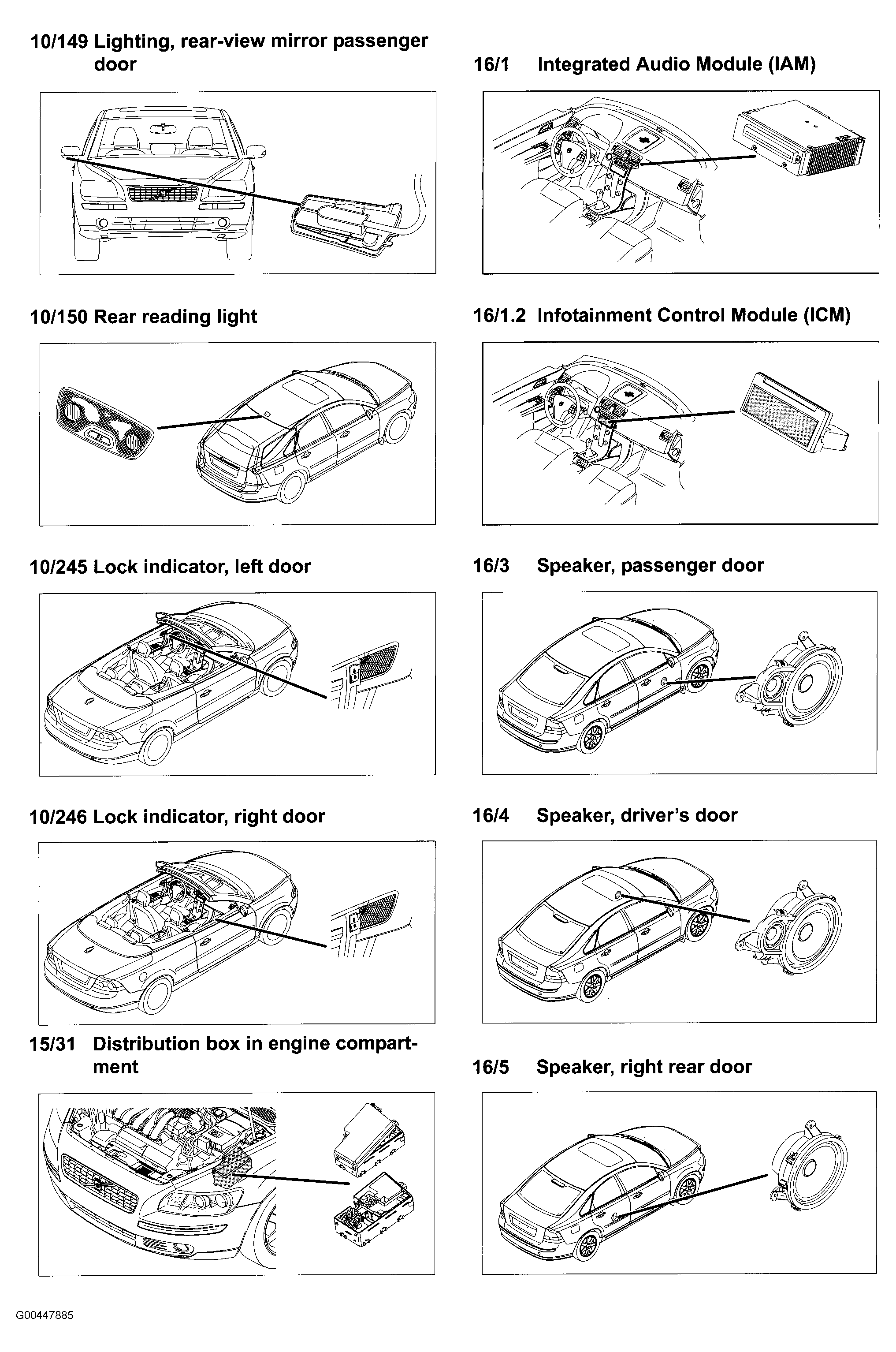 10/149 Lighting, rear-view mirror passenger door

10/150 Rear reading light

10/245 Lock indicator, left door

10/246 Lock indicator, right door

15/31 Distribution box in engine compartment

16/1 Integrated Audio Module (IAM)

16/1.2 Infotainment Control Module (ICM)

16/3 Speaker, passenger door

16/4 Speaker, driver's door

16/5 Speaker, right rear door

G00447885