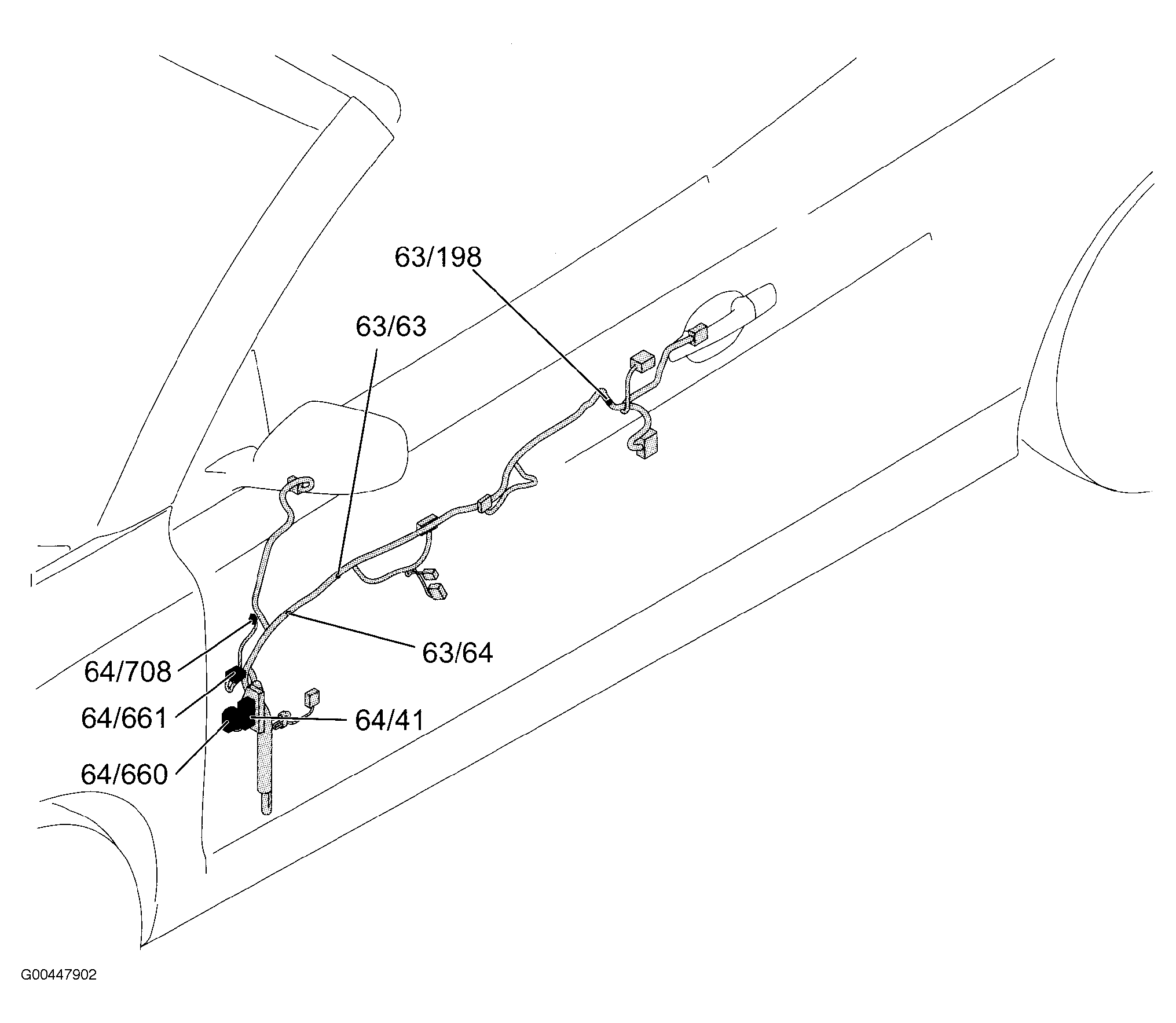 63/198

63/63

63/64

64/708

64/661

64/41

64/660

G00447902