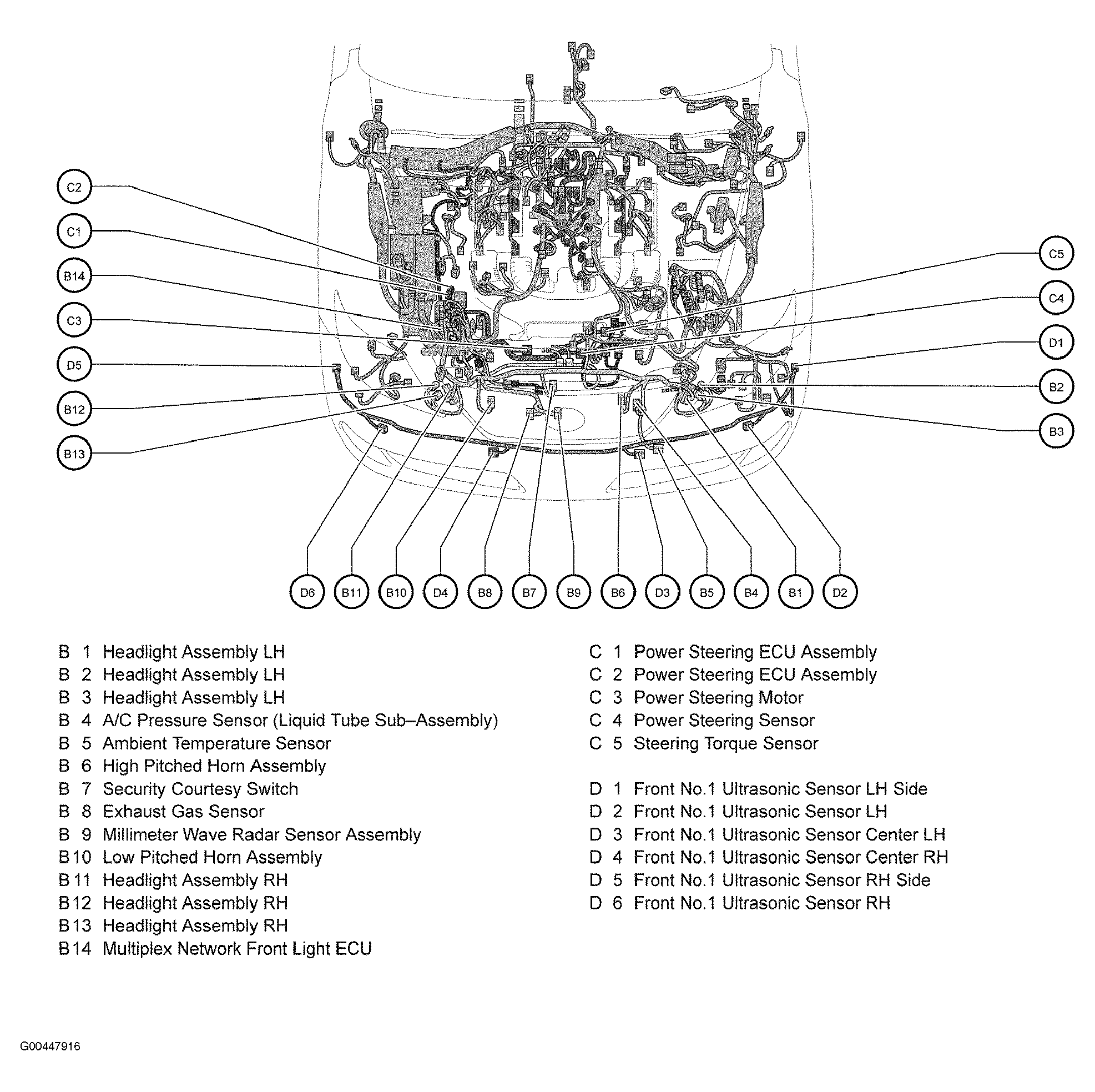 C2
C1
B14
C3
D5
B12
B13
C5
C4
D1
B2
B3
D6 B11 B10 D4 B8 B7 B9 B6 D3 B5 B4 B1 D2

B 1 Headlight Assembly LH
B 2 Headlight Assembly LH
B 3 Headlight Assembly LH
B 4 A/C Pressure Sensor (Liquid Tube Sub–Assembly)
B 5 Ambient Temperature Sensor
B 6 High Pitched Horn Assembly
B 7 Security Courtesy Switch
B 8 Exhaust Gas Sensor
B 9 Millimeter Wave Radar Sensor Assembly
B 10 Low Pitched Horn Assembly
B 11 Headlight Assembly RH
B 12 Headlight Assembly RH
B 13 Headlight Assembly RH
B 14 Multiplex Network Front Light ECU

C 1 Power Steering ECU Assembly
C 2 Power Steering ECU Assembly
C 3 Power Steering Motor
C 4 Power Steering Sensor
C 5 Steering Torque Sensor

D 1 Front No.1 Ultrasonic Sensor LH Side
D 2 Front No.1 Ultrasonic Sensor LH
D 3 Front No.1 Ultrasonic Sensor Center LH
D 4 Front No.1 Ultrasonic Sensor Center RH
D 5 Front No.1 Ultrasonic Sensor RH Side
D 6 Front No.1 Ultrasonic Sensor RH

G00447916