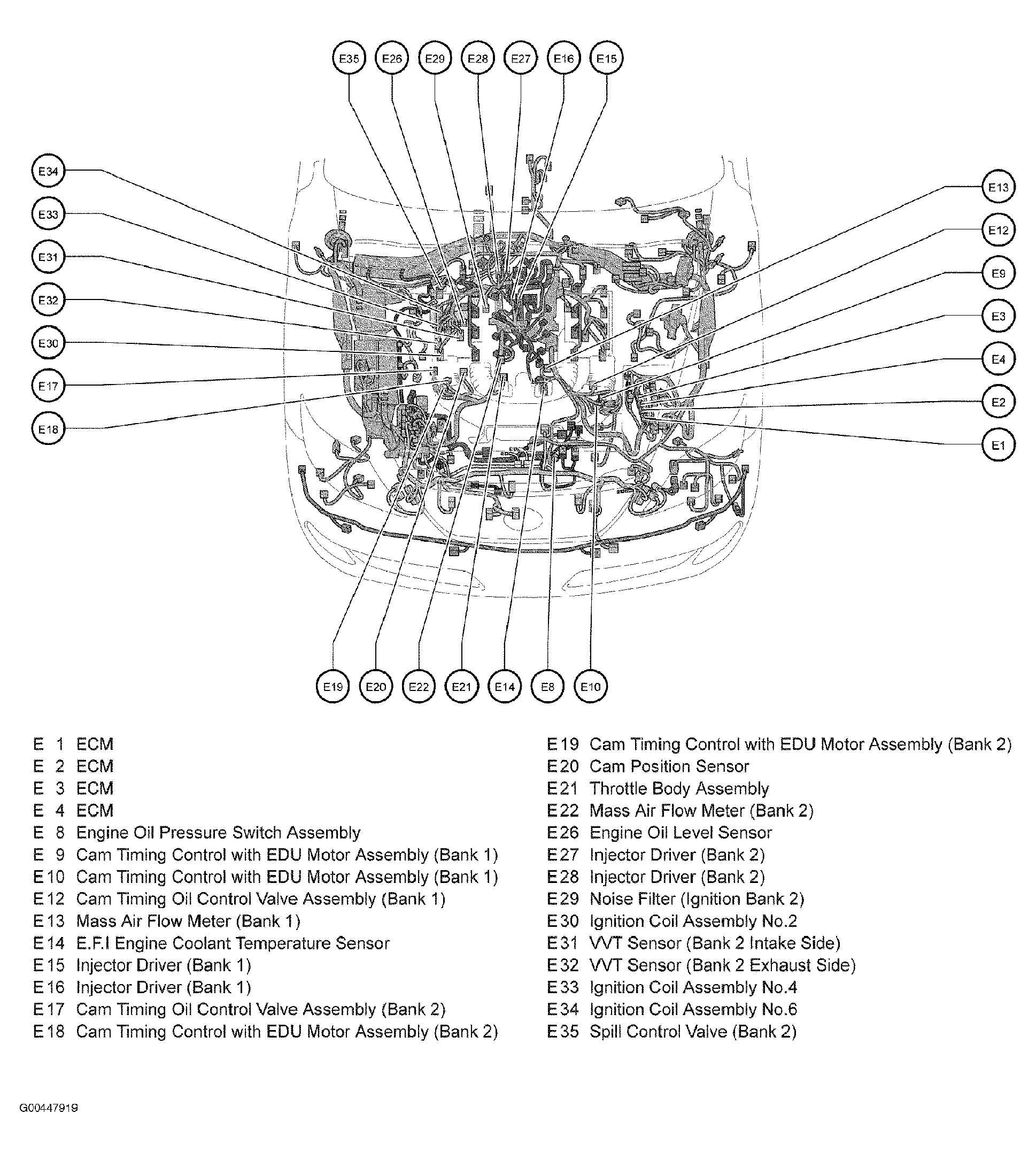 E35 E26 E29 E28 E27 E16 E15

E34
E33
E31
E32
E30
E17
E18

E13
E12
E9
E3
E4
E2
E1

E19 E20 E22 E21 E14 E8 E10

E 1 ECM
E 2 ECM
E 3 ECM
E 4 ECM
E 8 Engine Oil Pressure Switch Assembly
E 9 Cam Timing Control with EDU Motor Assembly (Bank 1)
E10 Cam Timing Control with EDU Motor Assembly (Bank 1)
E12 Cam Timing Oil Control Valve Assembly (Bank 1)
E13 Mass Air Flow Meter (Bank 1)
E14 E.F.I Engine Coolant Temperature Sensor
E15 Injector Driver (Bank 1)
E16 Injector Driver (Bank 1)
E17 Cam Timing Oil Control Valve Assembly (Bank 2)
E18 Cam Timing Control with EDU Motor Assembly (Bank 2)

E19 Cam Timing Control with EDU Motor Assembly (Bank 2)
E20 Cam Position Sensor
E21 Throttle Body Assembly
E22 Mass Air Flow Meter (Bank 2)
E26 Engine Oil Level Sensor
E27 Injector Driver (Bank 2)
E28 Injector Driver (Bank 2)
E29 Noise Filter (Ignition Bank 2)
E30 Ignition Coil Assembly No.2
E31 VVT Sensor (Bank 2 Intake Side)
E32 VVT Sensor (Bank 2 Exhaust Side)
E33 Ignition Coil Assembly No.4
E34 Ignition Coil Assembly No.6
E35 Spill Control Valve (Bank 2)

G00447919