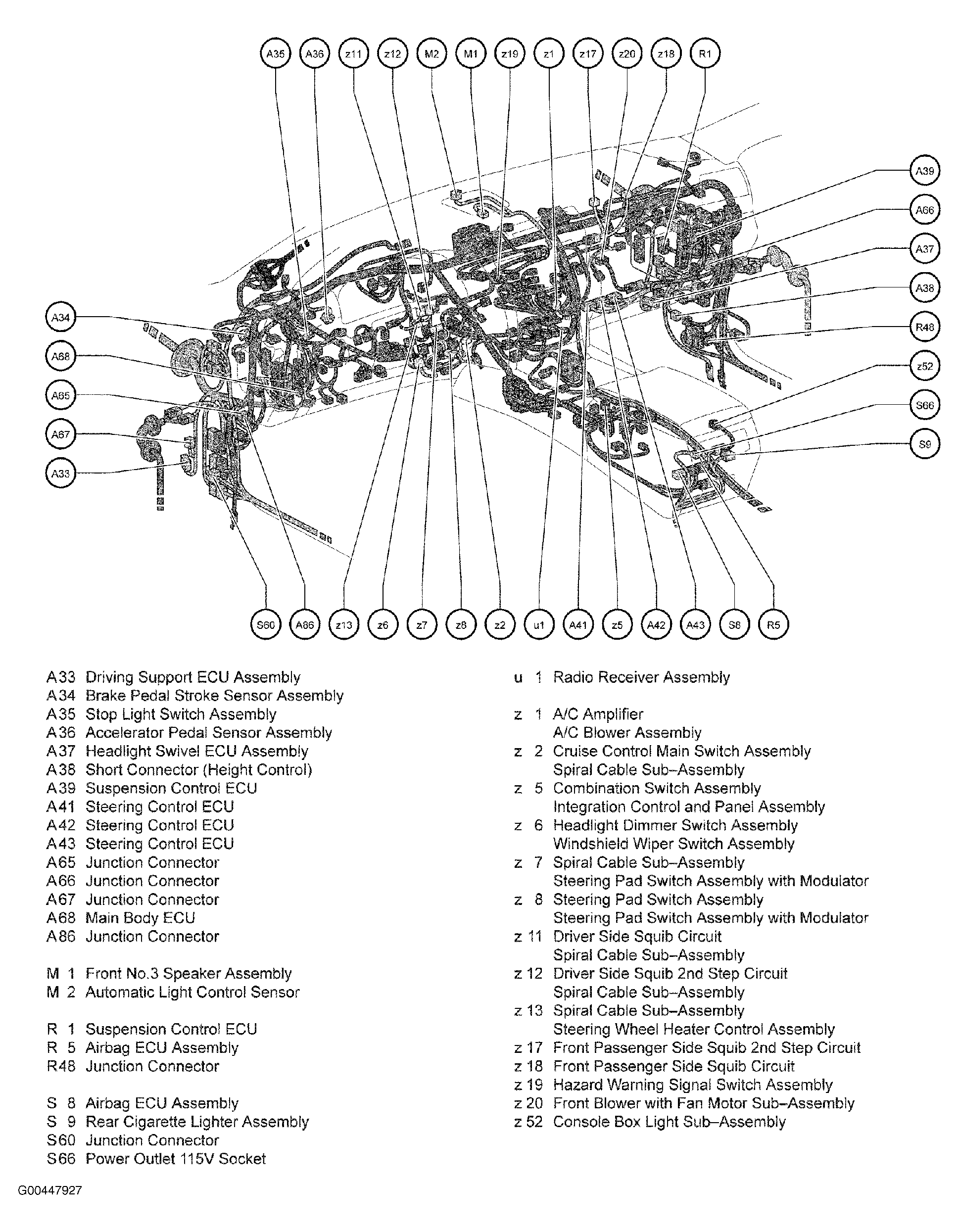 A35 A36 z11 z12 M2 M1 z19 z1 z17 z20 z18 R1

A39
A66
A37
A38
R48
z52
S66
S9

A34
A68
A65
A67
A33

S60 A86 z13 z6 z7 z8 z2 u1 A41 z5 A42 A43 S8 R5

A33 Driving Support ECU Assembly
A34 Brake Pedal Stroke Sensor Assembly
A35 Stop Light Switch Assembly
A36 Accelerator Pedal Sensor Assembly
A37 Headlight Swivel ECU Assembly
A38 Short Connector (Height Control)
A39 Suspension Control ECU
A41 Steering Control ECU
A42 Steering Control ECU
A43 Steering Control ECU
A65 Junction Connector
A66 Junction Connector
A67 Junction Connector
A68 Main Body ECU
A86 Junction Connector

M 1 Front No.3 Speaker Assembly
M 2 Automatic Light Control Sensor

R 1 Suspension Control ECU
R 5 Airbag ECU Assembly
R48 Junction Connector

S 8 Airbag ECU Assembly
S 9 Rear Cigarette Lighter Assembly
S60 Junction Connector
S66 Power Outlet 115V Socket

u 1 Radio Receiver Assembly

z 1 A/C Amplifier
A/C Blower Assembly
z 2 Cruise Control Main Switch Assembly
Spiral Cable Sub–Assembly
z 5 Combination Switch Assembly
Integration Control and Panel Assembly
z 6 Headlight Dimmer Switch Assembly
Windshield Wiper Switch Assembly
z 7 Spiral Cable Sub–Assembly
Steering Pad Switch Assembly with Modulator
z 8 Steering Pad Switch Assembly
Steering Pad Switch Assembly with Modulator
z 11 Driver Side Squib Circuit
Spiral Cable Sub–Assembly
z 12 Driver Side Squib 2nd Step Circuit
Spiral Cable Sub–Assembly
z 13 Spiral Cable Sub–Assembly
Steering Wheel Heater Control Assembly
z 17 Front Passenger Side Squib 2nd Step Circuit
z 18 Front Passenger Side Squib Circuit
z 19 Hazard Warning Signal Switch Assembly
z 20 Front Blower with Fan Motor Sub–Assembly
z 52 Console Box Light Sub–Assembly

G00447927