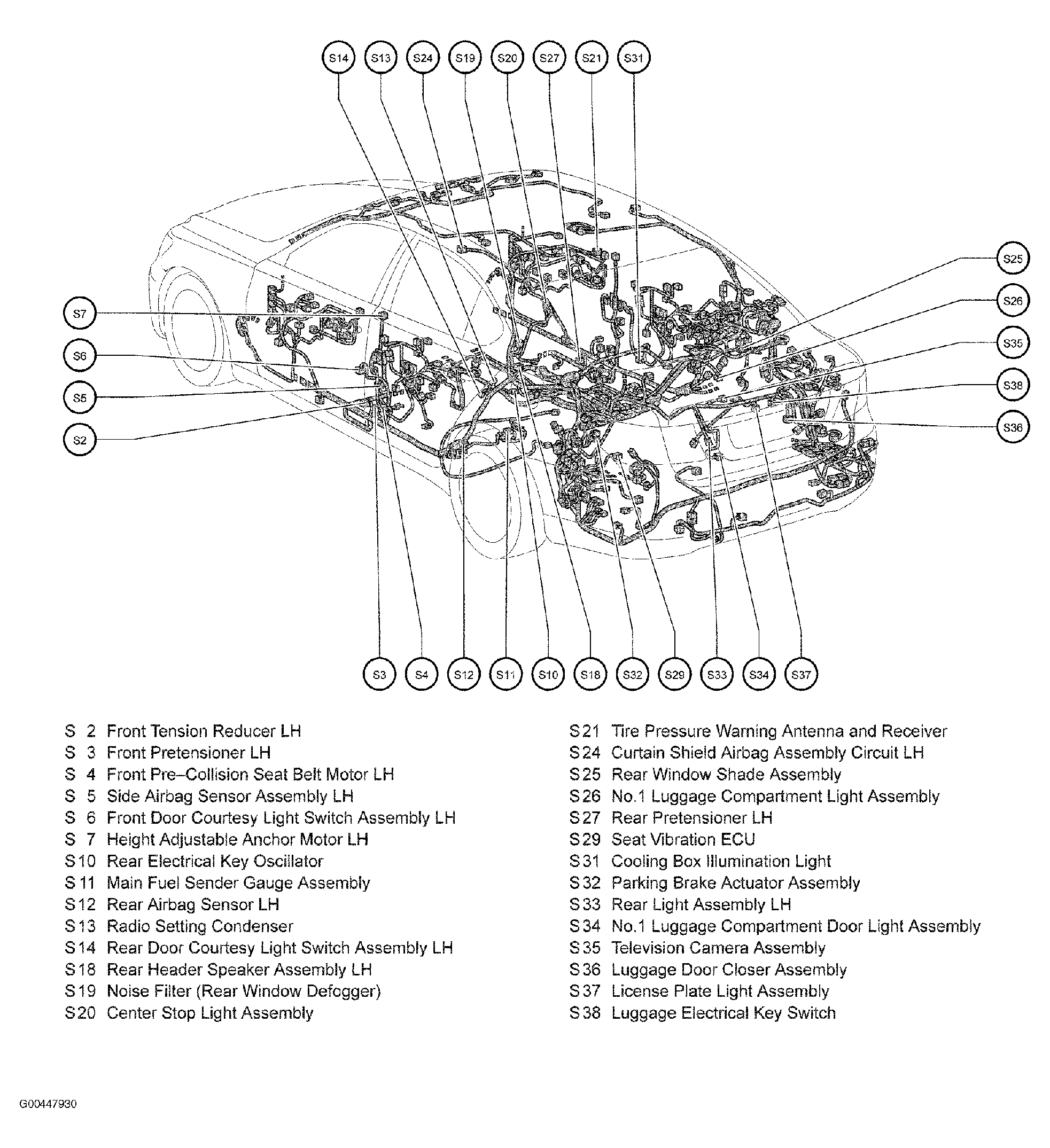 S14 S13 S24 S19 S20 S27 S21 S31

S25
S26
S35
S38
S36

S7
S6
S5
S2

S3 S4 S12 S11 S10 S18 S32 S29 S33 S34 S37

S 2 Front Tension Reducer LH
S 3 Front Pretensioner LH
S 4 Front Pre–Collision Seat Belt Motor LH
S 5 Side Airbag Sensor Assembly LH
S 6 Front Door Courtesy Light Switch Assembly LH
S 7 Height Adjustable Anchor Motor LH
S10 Rear Electrical Key Oscillator
S11 Main Fuel Sender Gauge Assembly
S12 Rear Airbag Sensor LH
S13 Radio Setting Condenser
S14 Rear Door Courtesy Light Switch Assembly LH
S18 Rear Header Speaker Assembly LH
S19 Noise Filter (Rear Window Defogger)
S20 Center Stop Light Assembly

S21 Tire Pressure Warning Antenna and Receiver
S24 Curtain Shield Airbag Assembly Circuit LH
S25 Rear Window Shade Assembly
S26 No.1 Luggage Compartment Light Assembly
S27 Rear Pretensioner LH
S29 Seat Vibration ECU
S31 Cooling Box Illumination Light
S32 Parking Brake Actuator Assembly
S33 Rear Light Assembly LH
S34 No.1 Luggage Compartment Door Light Assembly
S35 Television Camera Assembly
S36 Luggage Door Closer Assembly
S37 License Plate Light Assembly
S38 Luggage Electrical Key Switch

G00447930