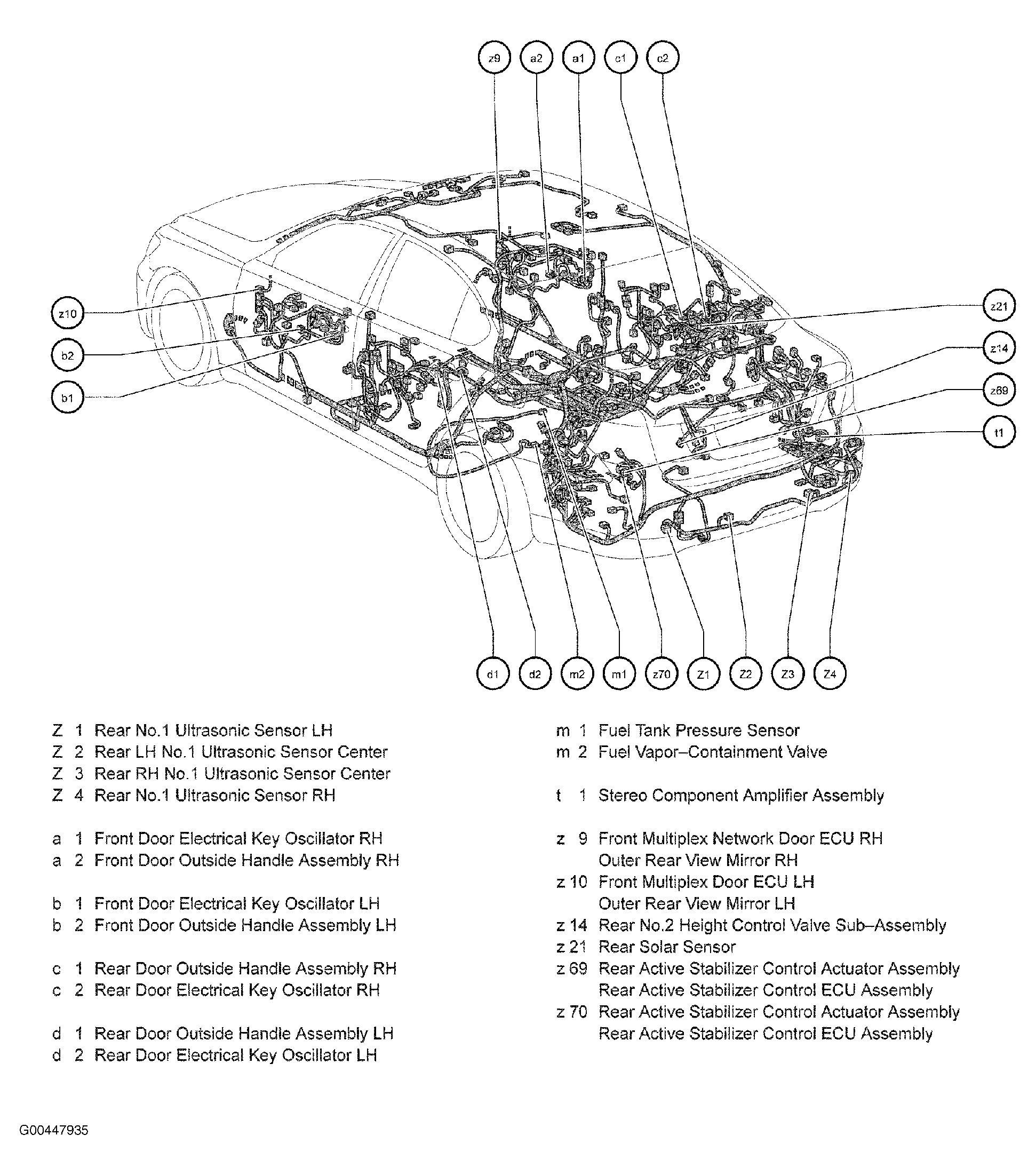 z9 a2 a1 c1 c2

z10
b2
b1

z21
z14
z69
t1

d1 d2 m2 m1 z70 Z1 Z2 Z3 Z4

Z 1 Rear No.1 Ultrasonic Sensor LH
Z 2 Rear LH No.1 Ultrasonic Sensor Center
Z 3 Rear RH No.1 Ultrasonic Sensor Center
Z 4 Rear No.1 Ultrasonic Sensor RH

a 1 Front Door Electrical Key Oscillator RH
a 2 Front Door Outside Handle Assembly RH

b 1 Front Door Electrical Key Oscillator LH
b 2 Front Door Outside Handle Assembly LH

c 1 Rear Door Outside Handle Assembly RH
c 2 Rear Door Electrical Key Oscillator RH

d 1 Rear Door Outside Handle Assembly LH
d 2 Rear Door Electrical Key Oscillator LH

m 1 Fuel Tank Pressure Sensor
m 2 Fuel Vapor–Containment Valve

t 1 Stereo Component Amplifier Assembly

z 9 Front Multiplex Network Door ECU RH
Outer Rear View Mirror RH
z 10 Front Multiplex Door ECU LH
Outer Rear View Mirror LH
z 14 Rear No.2 Height Control Valve Sub–Assembly
z 21 Rear Solar Sensor
z 69 Rear Active Stabilizer Control Actuator Assembly
Rear Active Stabilizer Control ECU Assembly
z 70 Rear Active Stabilizer Control Actuator Assembly
Rear Active Stabilizer Control ECU Assembly

G00447935