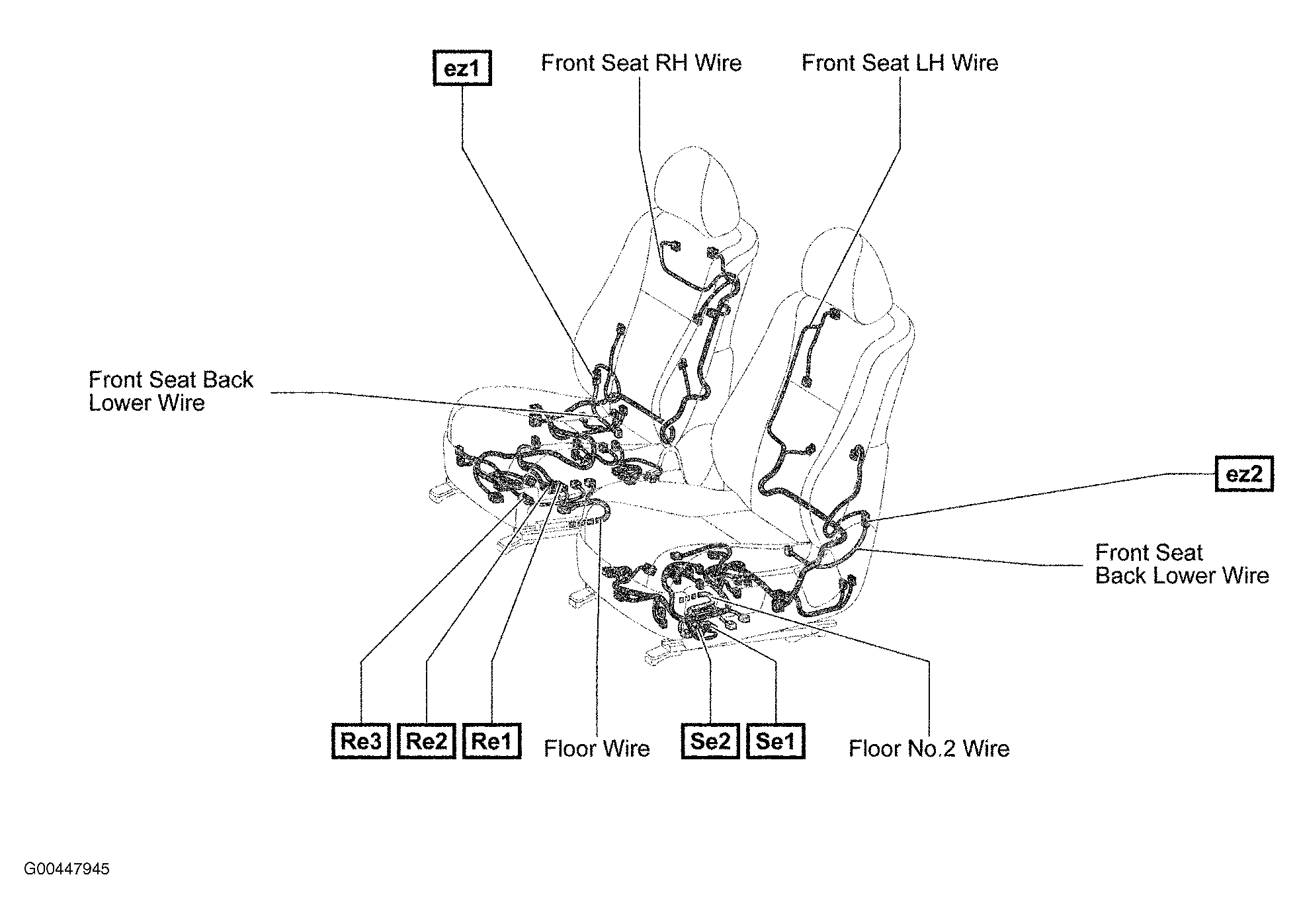 ez1

Front Seat RH Wire

Front Seat LH Wire

Front Seat Back Lower Wire

ez2

Front Seat Back Lower Wire

Re3

Re2

Re1

Floor Wire

Se2

Se1

Floor No.2 Wire

G00447945