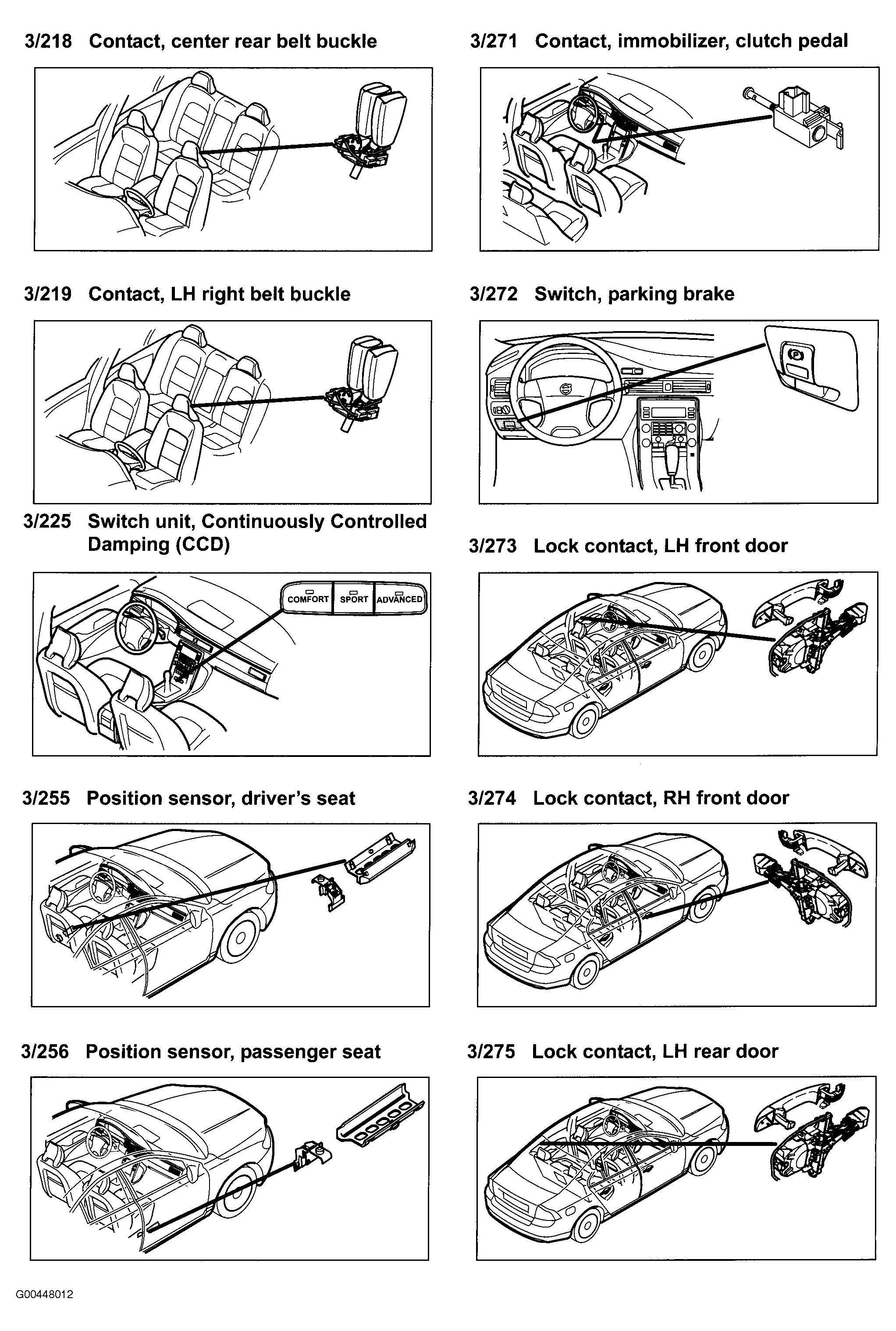 3/218 Contact, center rear belt buckle

3/219 Contact, LH right belt buckle

3/225 Switch unit, Continuously Controlled Damping (CCD)

COMFORT SPORT ADVANCED

3/255 Position sensor, driver's seat

3/256 Position sensor, passenger seat

3/271 Contact, immobilizer, clutch pedal

3/272 Switch, parking brake

P

3/273 Lock contact, LH front door

3/274 Lock contact, RH front door

3/275 Lock contact, LH rear door

G00448012