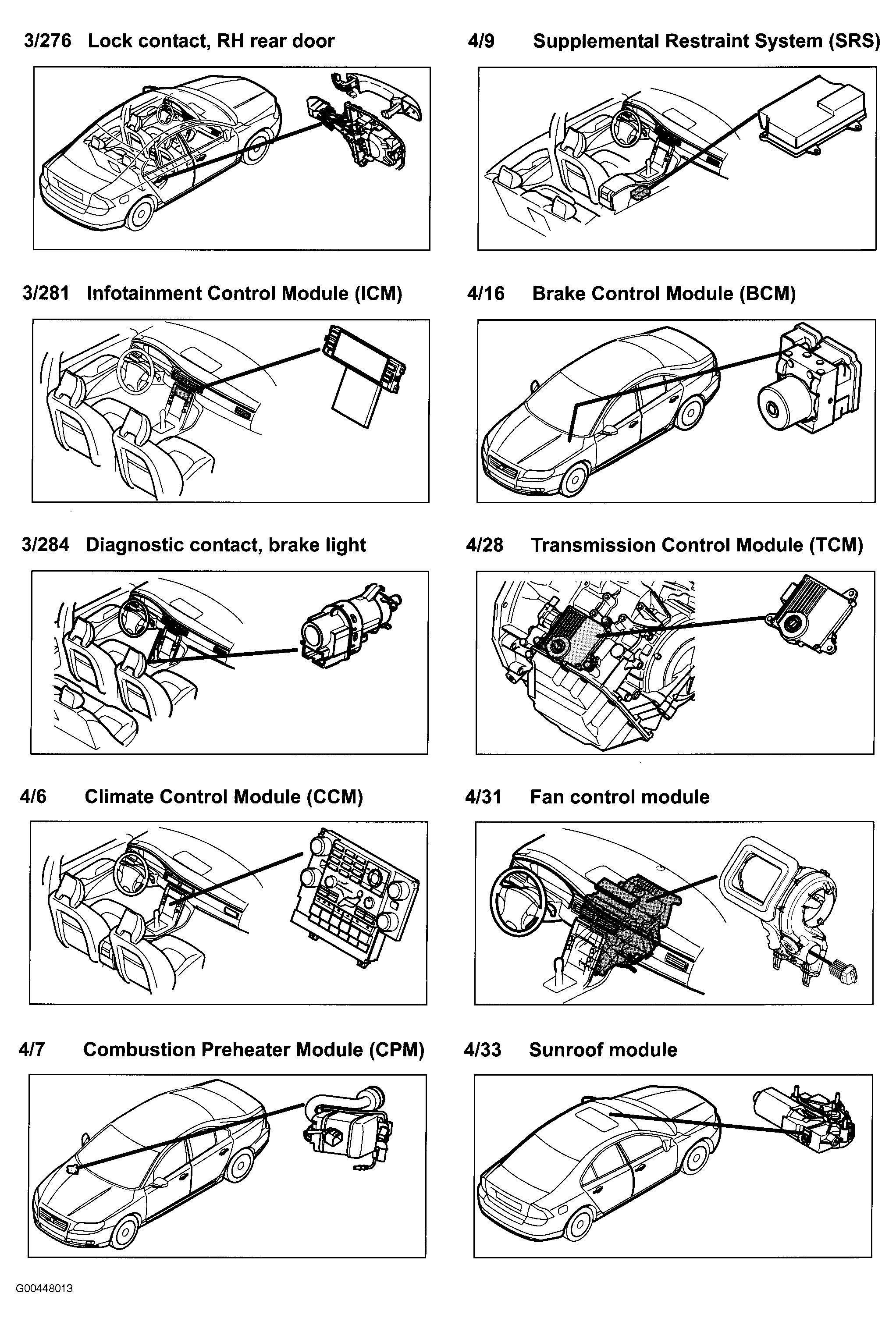 3/276 Lock contact, RH rear door

3/281 Infotainment Control Module (ICM)

3/284 Diagnostic contact, brake light

4/6 Climate Control Module (CCM)

4/7 Combustion Preheater Module (CPM)

4/9 Supplemental Restraint System (SRS)

4/16 Brake Control Module (BCM)

4/28 Transmission Control Module (TCM)

4/31 Fan control module

4/33 Sunroof module

G00448013