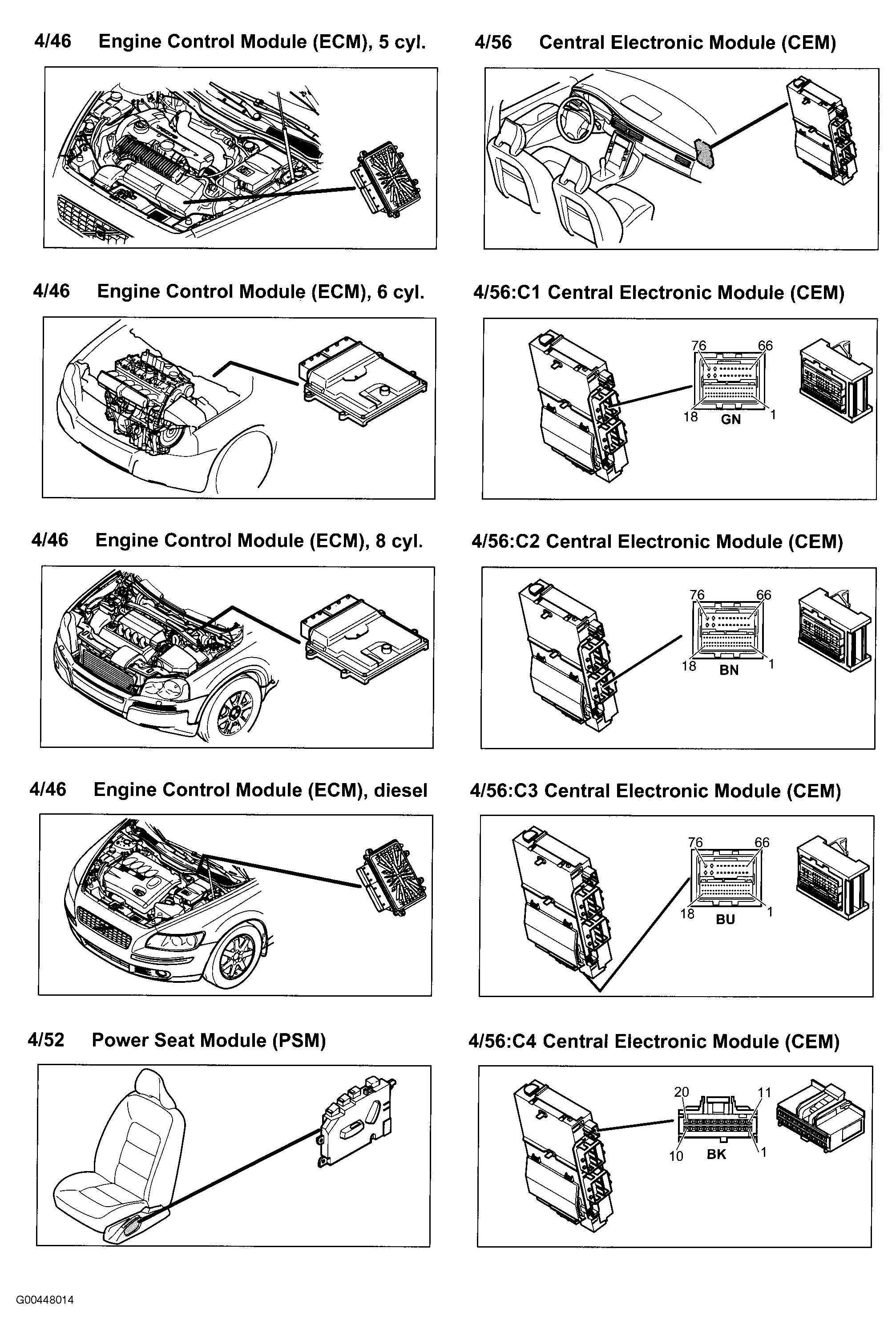 4/46 Engine Control Module (ECM), 5 cyl.

4/46 Engine Control Module (ECM), 6 cyl.

4/46 Engine Control Module (ECM), 8 cyl.

4/46 Engine Control Module (ECM), diesel

4/52 Power Seat Module (PSM)

4/56 Central Electronic Module (CEM)

4/56:C1 Central Electronic Module (CEM)

76 66 18 GN 1

4/56:C2 Central Electronic Module (CEM)

76 66 18 BN 1

4/56:C3 Central Electronic Module (CEM)

76 66 18 BU 1

4/56:C4 Central Electronic Module (CEM)

20 11 10 BK 1

G00448014