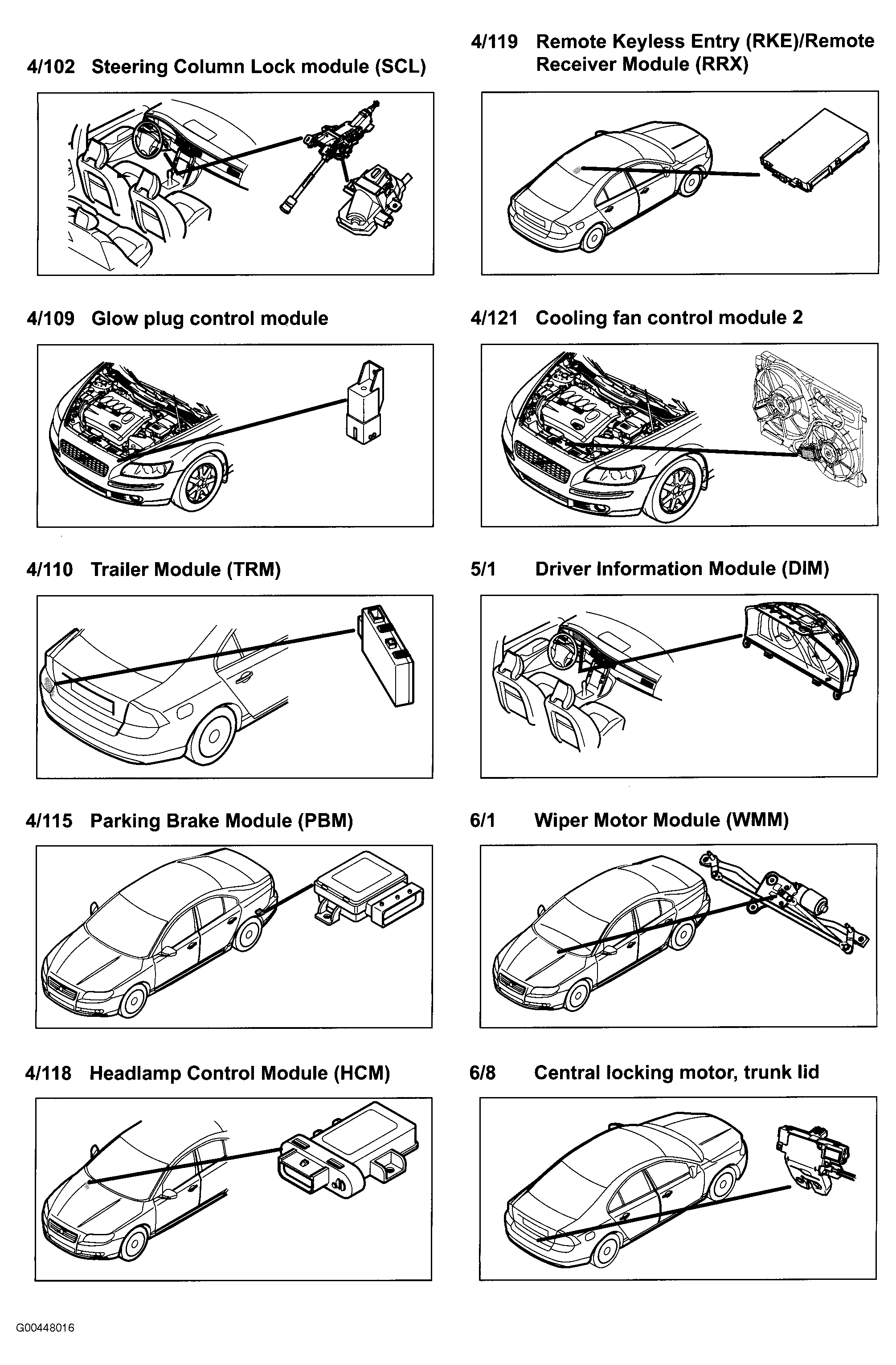 4/102 Steering Column Lock module (SCL)

4/109 Glow plug control module

4/110 Trailer Module (TRM)

4/115 Parking Brake Module (PBM)

4/118 Headlamp Control Module (HCM)

4/119 Remote Keyless Entry (RKE)/Remote Receiver Module (RRX)

4/121 Cooling fan control module 2

5/1 Driver Information Module (DIM)

6/1 Wiper Motor Module (WMM)

6/8 Central locking motor, trunk lid

G00448016