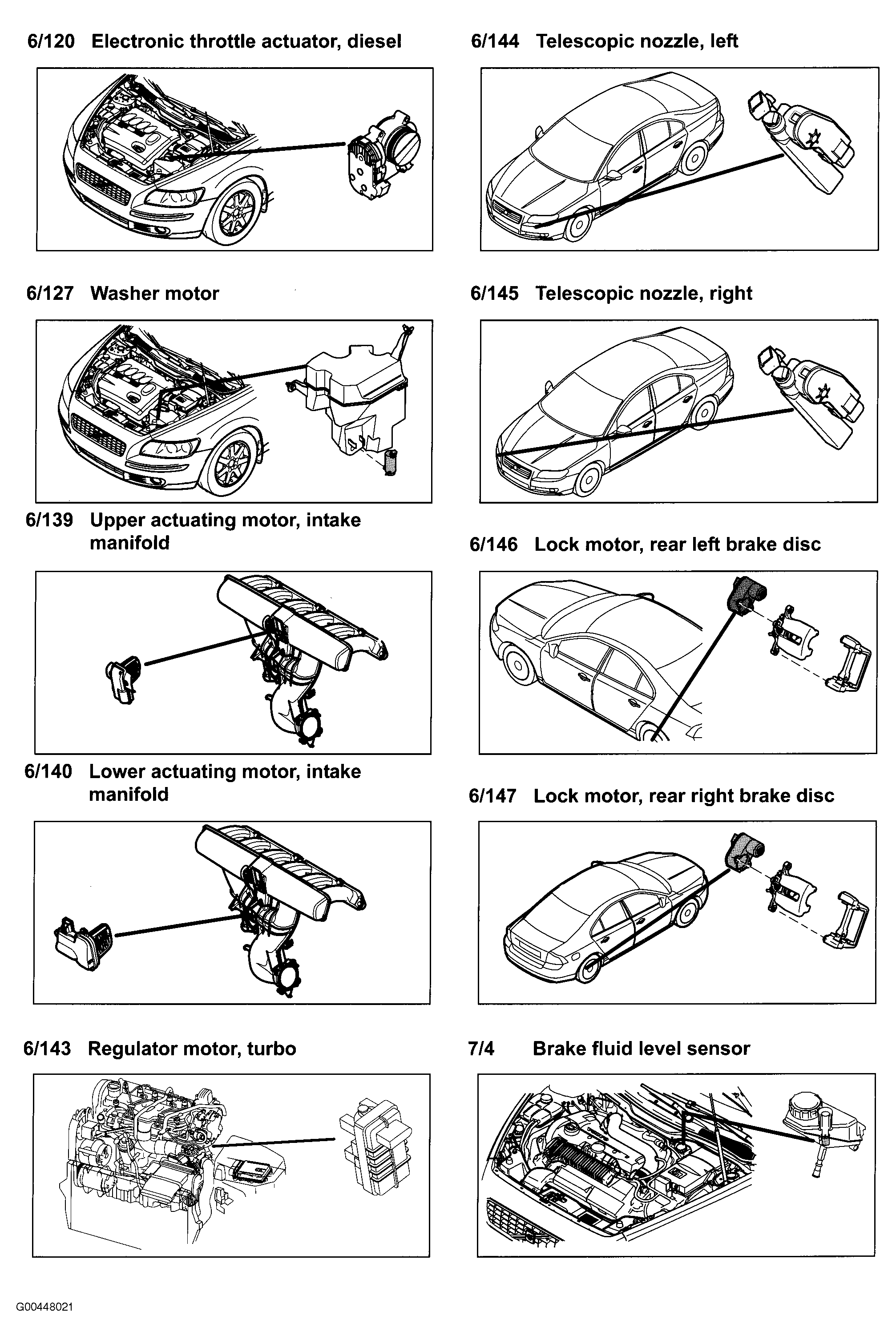 6/120 Electronic throttle actuator, diesel

6/127 Washer motor

6/139 Upper actuating motor, intake manifold

6/140 Lower actuating motor, intake manifold

6/143 Regulator motor, turbo

6/144 Telescopic nozzle, left

6/145 Telescopic nozzle, right

6/146 Lock motor, rear left brake disc

6/147 Lock motor, rear right brake disc

7/4 Brake fluid level sensor

G00448021