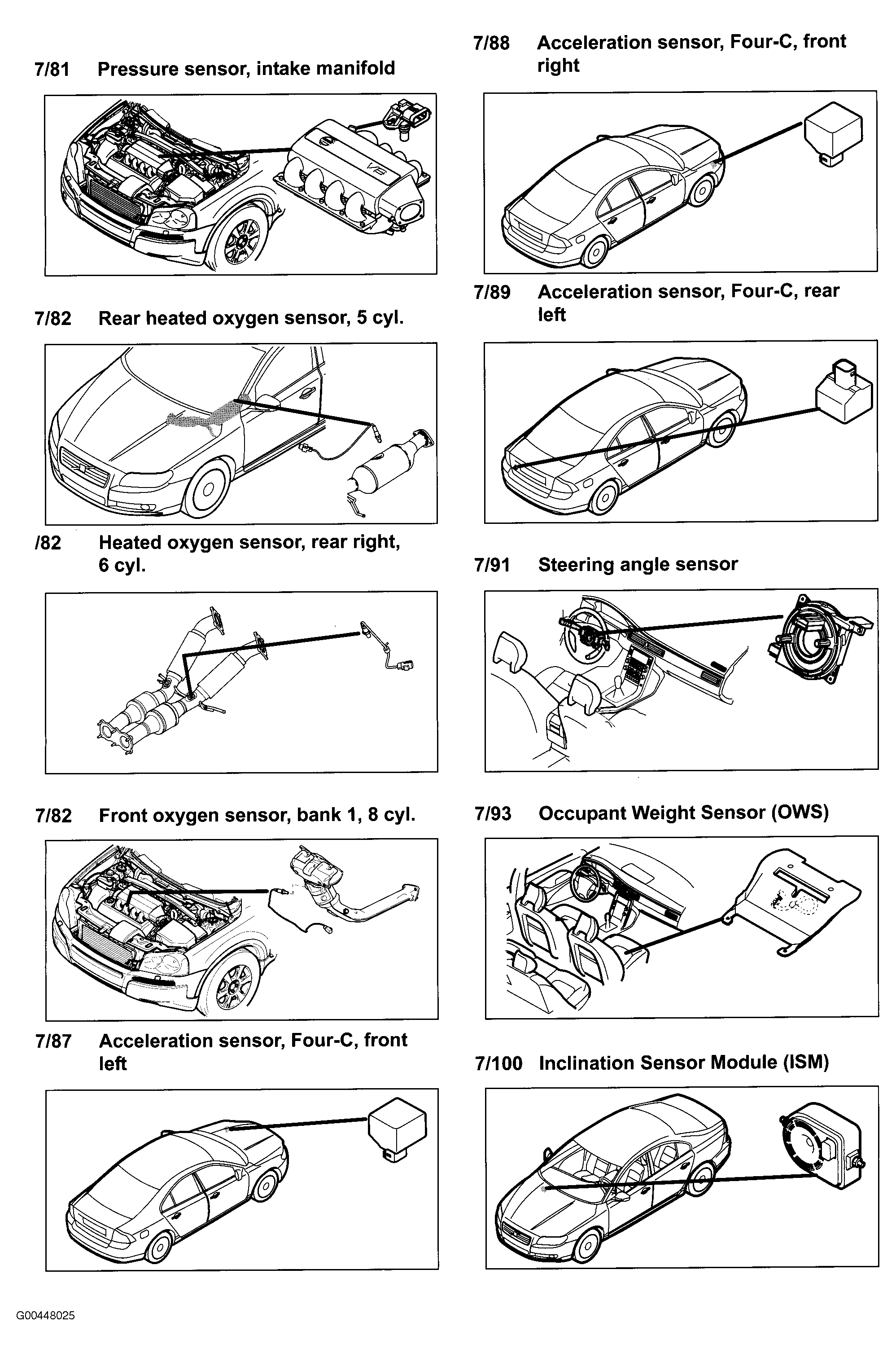 7/81 Pressure sensor, intake manifold

V8

7/82 Rear heated oxygen sensor, 5 cyl.

/82 Heated oxygen sensor, rear right, 6 cyl.

7/82 Front oxygen sensor, bank 1, 8 cyl.

7/87 Acceleration sensor, Four-C, front left

7/88 Acceleration sensor, Four-C, front right

7/89 Acceleration sensor, Four-C, rear left

7/91 Steering angle sensor

7/93 Occupant Weight Sensor (OWS)

7/100 Inclination Sensor Module (ISM)

G00448025