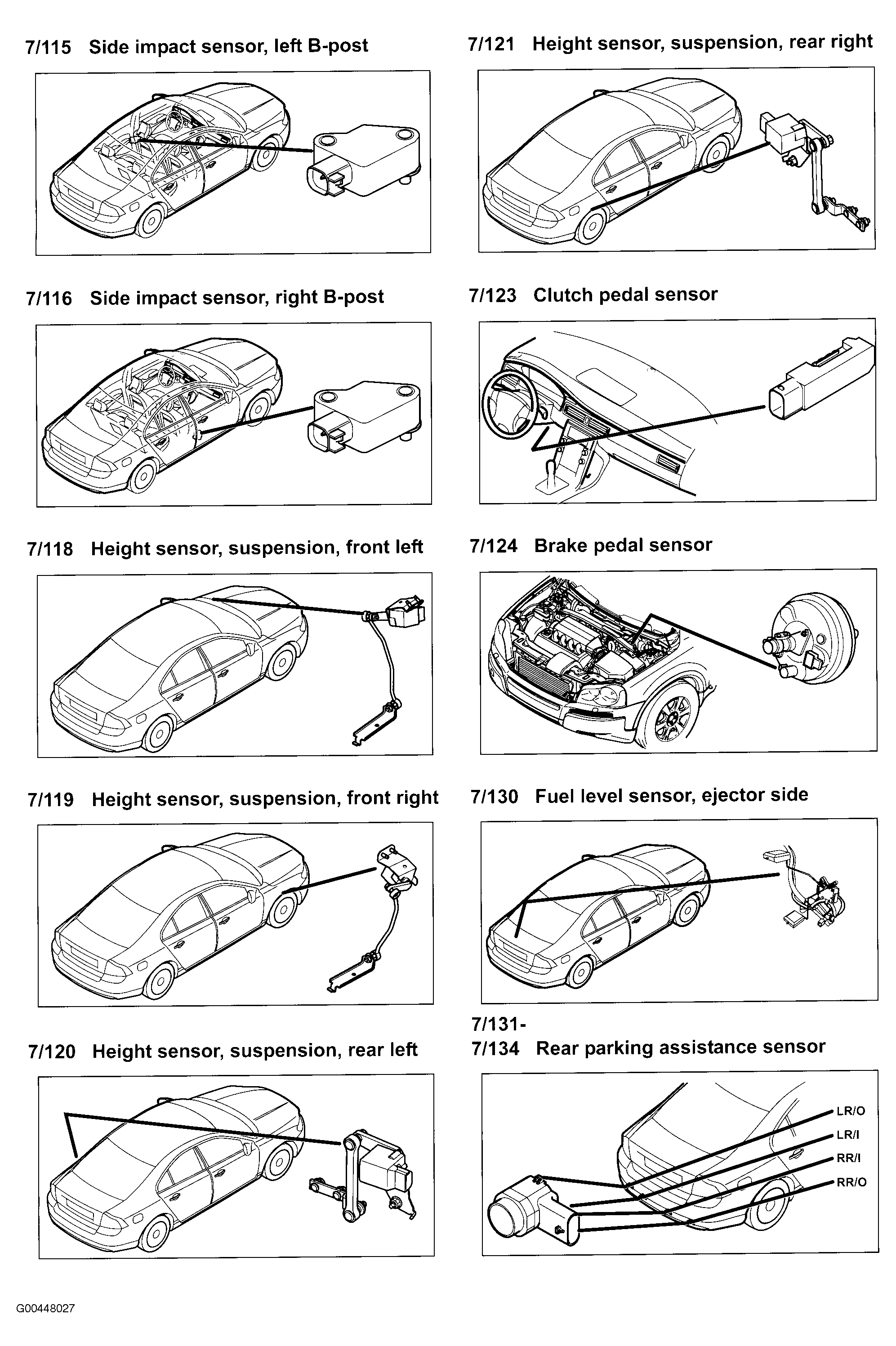 7/115 Side impact sensor, left B-post

7/116 Side impact sensor, right B-post

7/118 Height sensor, suspension, front left

7/119 Height sensor, suspension, front right

7/120 Height sensor, suspension, rear left

7/121 Height sensor, suspension, rear right

7/123 Clutch pedal sensor

7/124 Brake pedal sensor

7/130 Fuel level sensor, ejector side

7/131-
7/134 Rear parking assistance sensor

LR/O
LR/I
RR/I
RR/O

G00448027