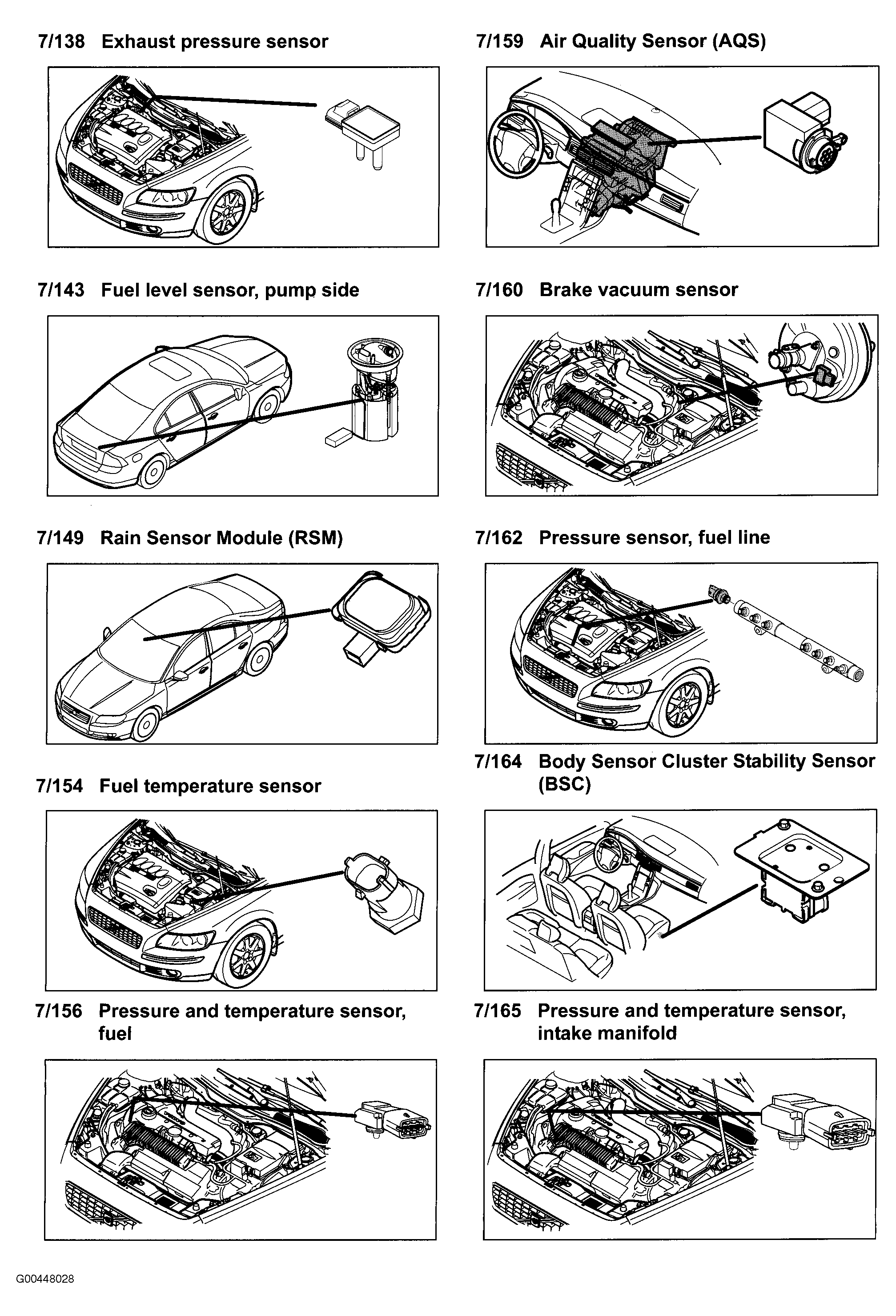 7/138 Exhaust pressure sensor

7/143 Fuel level sensor, pump side

7/149 Rain Sensor Module (RSM)

7/154 Fuel temperature sensor

7/156 Pressure and temperature sensor, fuel

7/159 Air Quality Sensor (AQS)

7/160 Brake vacuum sensor

7/162 Pressure sensor, fuel line

7/164 Body Sensor Cluster Stability Sensor (BSC)

7/165 Pressure and temperature sensor, intake manifold

G00448028