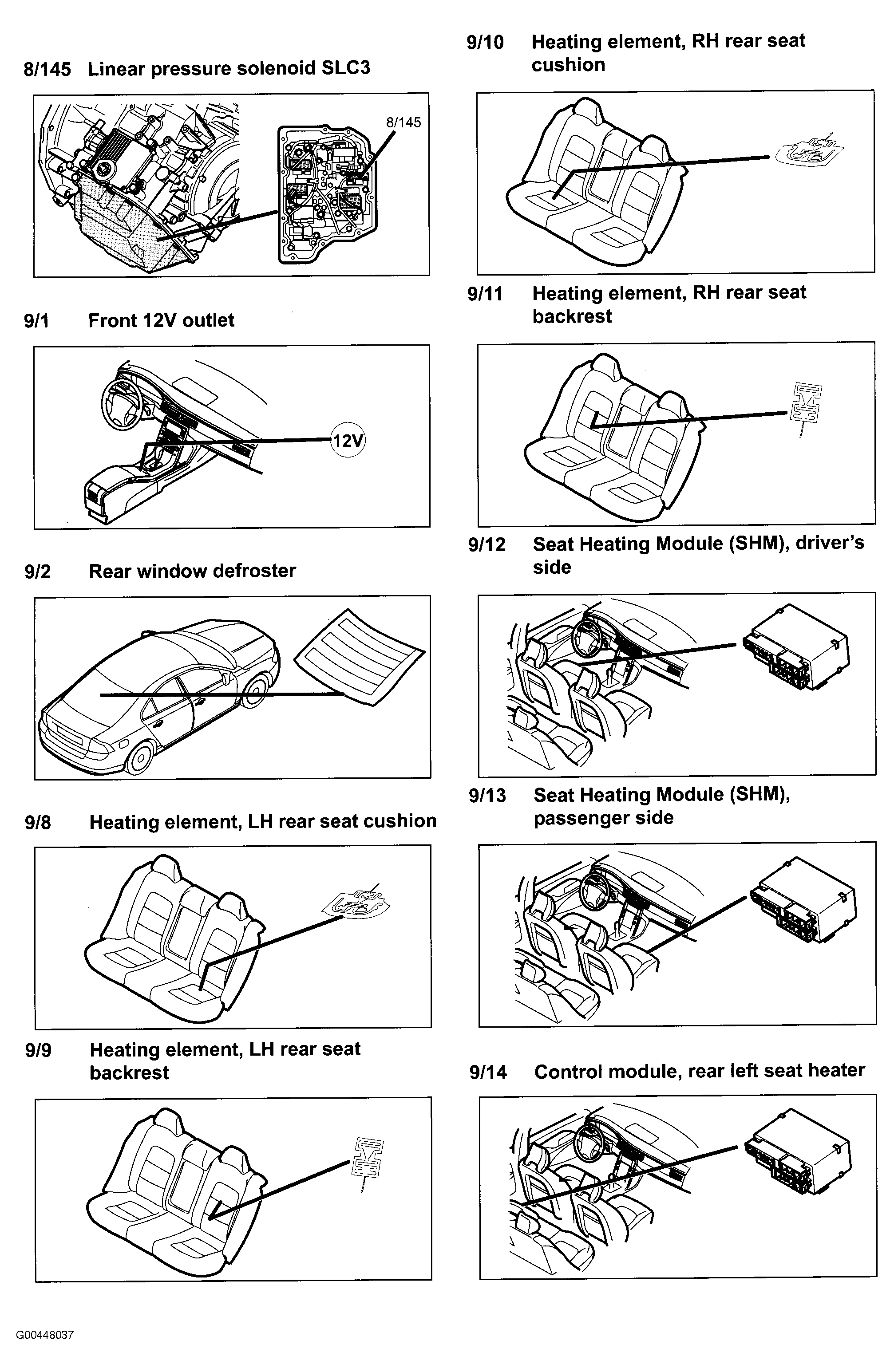 8/145 Linear pressure solenoid SLC3

8/145

9/1 Front 12V outlet

12V

9/2 Rear window defroster

9/8 Heating element, LH rear seat cushion

9/9 Heating element, LH rear seat backrest

9/10 Heating element, RH rear seat cushion

9/11 Heating element, RH rear seat backrest

9/12 Seat Heating Module (SHM), driver's side

9/13 Seat Heating Module (SHM), passenger side

9/14 Control module, rear left seat heater

G00448037