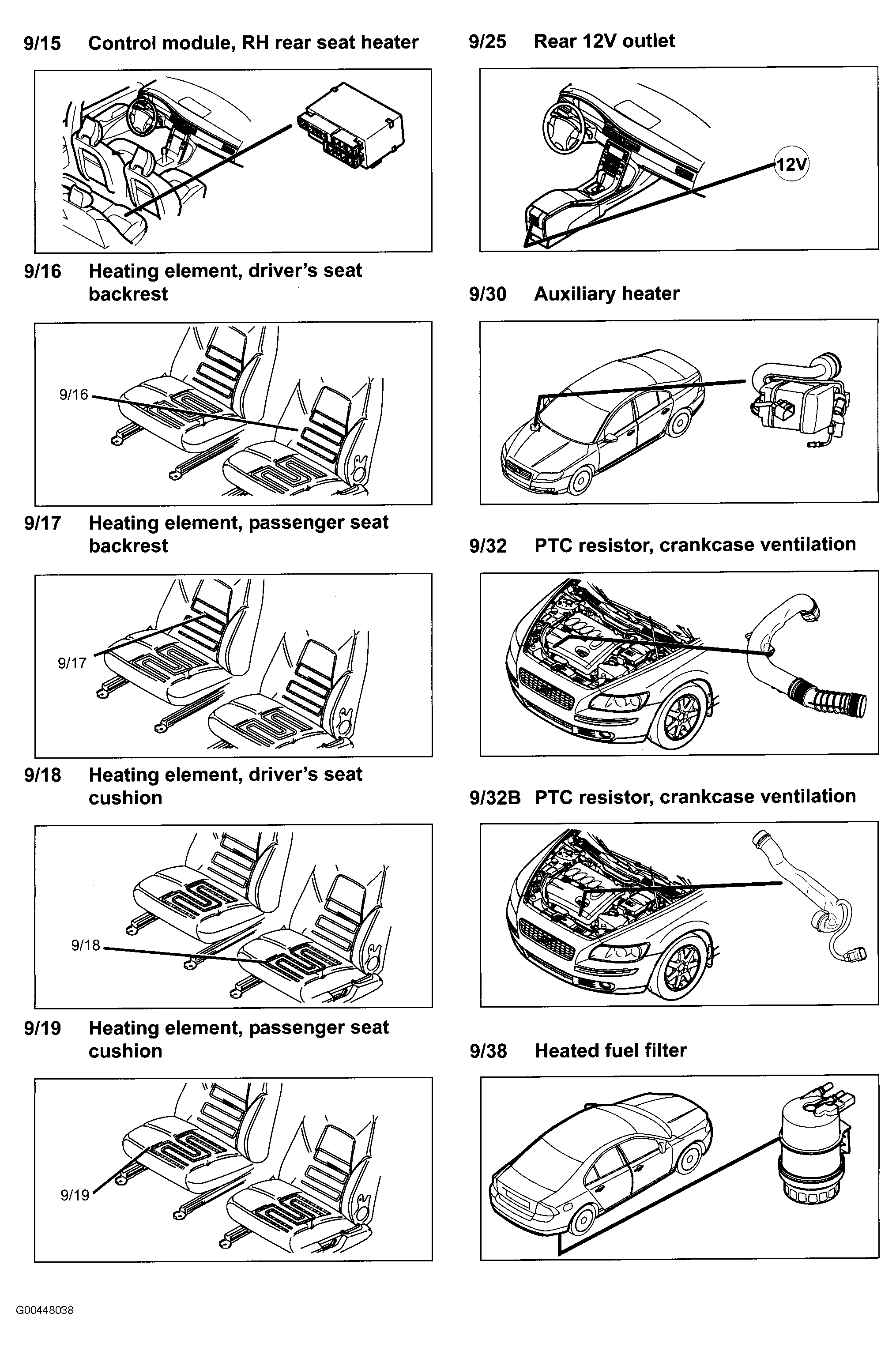 9/15 Control module, RH rear seat heater

9/16 Heating element, driver's seat backrest

9/16

9/17 Heating element, passenger seat backrest

9/17

9/18 Heating element, driver's seat cushion

9/18

9/19 Heating element, passenger seat cushion

9/19

9/25 Rear 12V outlet

12V

9/30 Auxiliary heater

9/32 PTC resistor, crankcase ventilation

9/32B PTC resistor, crankcase ventilation

9/38 Heated fuel filter

G00448038