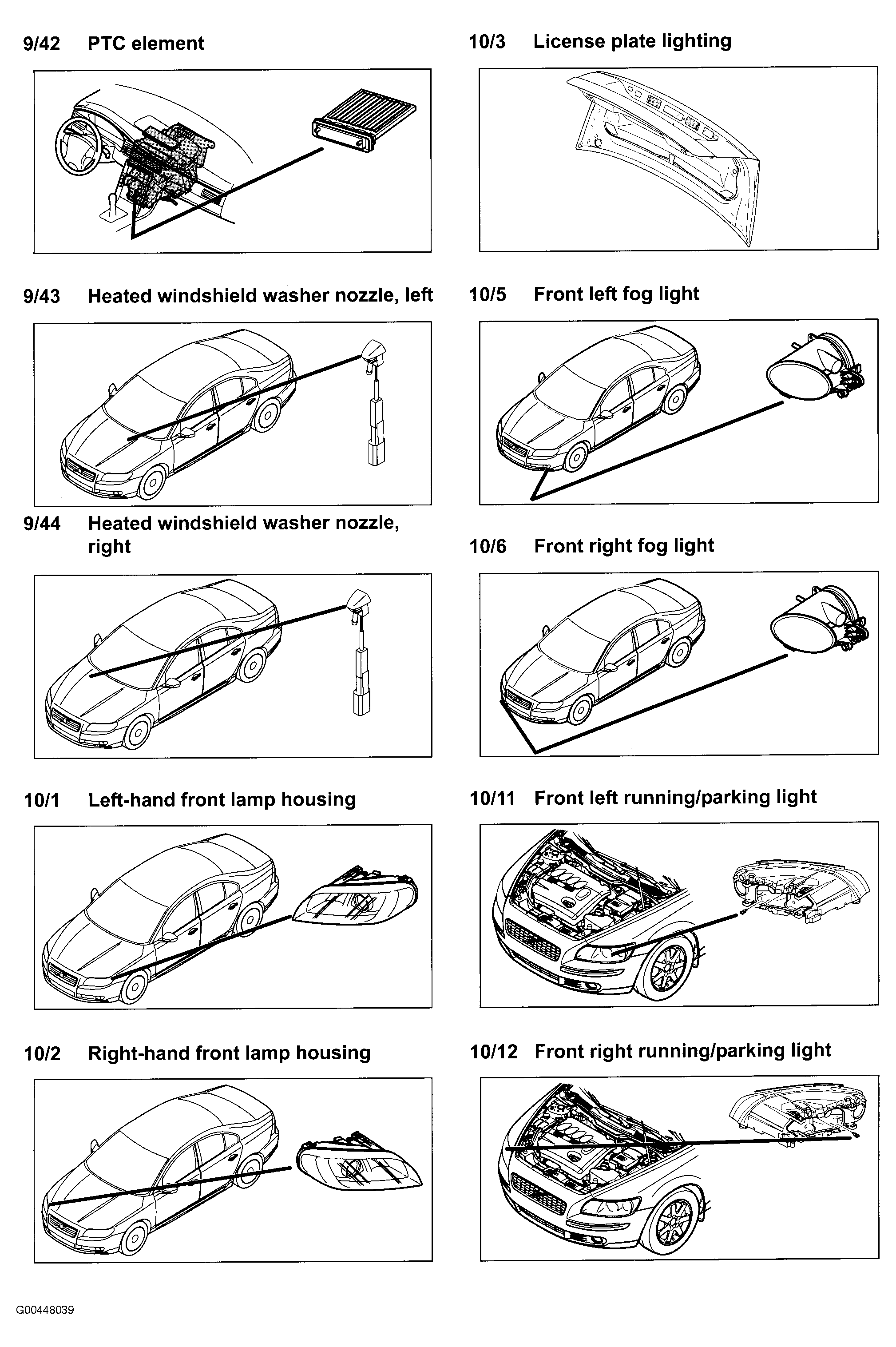 9/42 PTC element

9/43 Heated windshield washer nozzle, left

9/44 Heated windshield washer nozzle, right

10/1 Left-hand front lamp housing

10/2 Right-hand front lamp housing

10/3 License plate lighting

10/5 Front left fog light

10/6 Front right fog light

10/11 Front left running/parking light

10/12 Front right running/parking light

G00448039