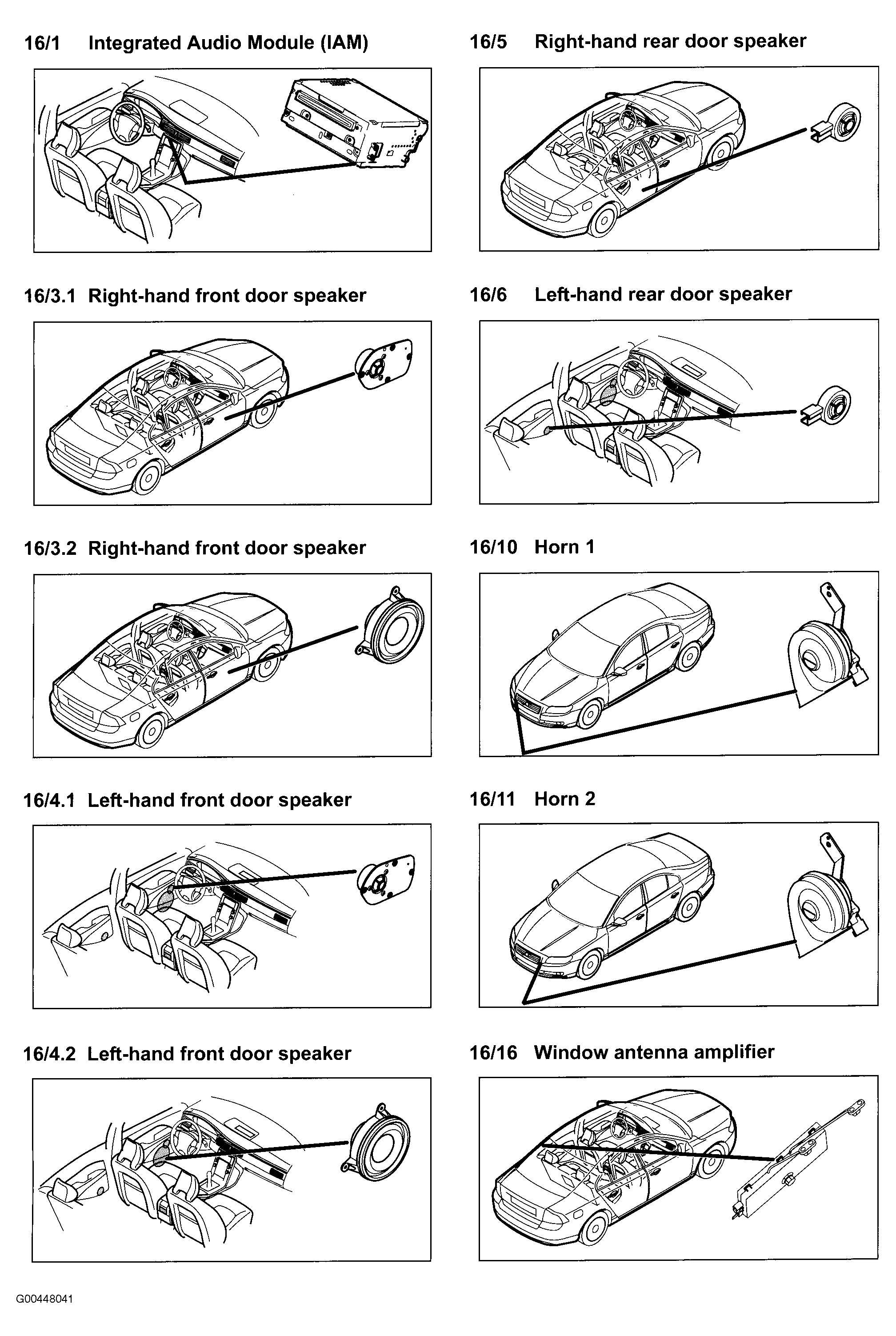 16/1 Integrated Audio Module (IAM)

16/3.1 Right-hand front door speaker

16/3.2 Right-hand front door speaker

16/4.1 Left-hand front door speaker

16/4.2 Left-hand front door speaker

16/5 Right-hand rear door speaker

16/6 Left-hand rear door speaker

16/10 Horn 1

16/11 Horn 2

16/16 Window antenna amplifier

G00448041