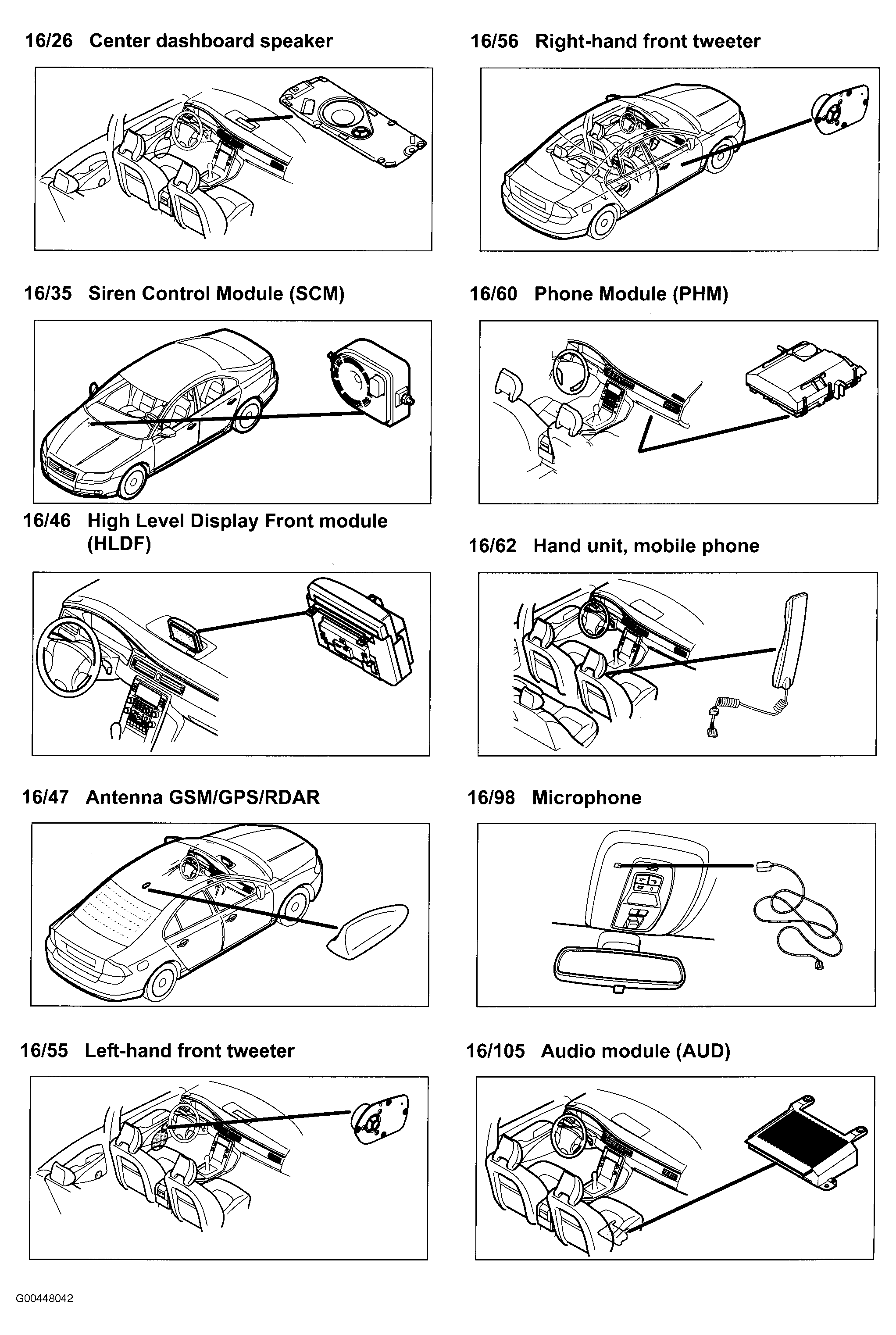 16/26 Center dashboard speaker

16/35 Siren Control Module (SCM)

16/46 High Level Display Front module (HLDF)

16/47 Antenna GSM/GPS/RDAR

16/55 Left-hand front tweeter

16/56 Right-hand front tweeter

16/60 Phone Module (PHM)

16/62 Hand unit, mobile phone

16/98 Microphone

16/105 Audio module (AUD)

G00448042