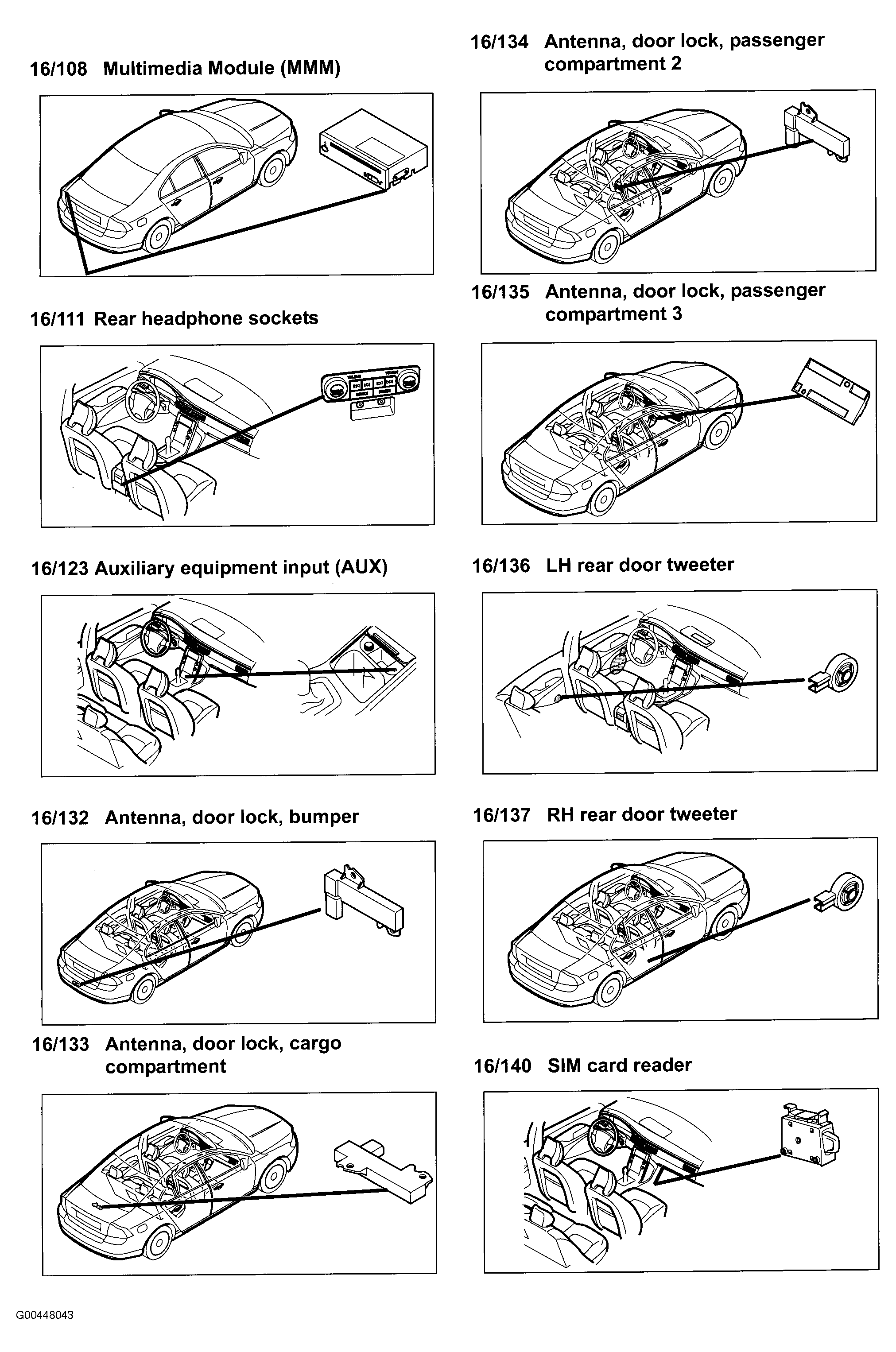 16/108 Multimedia Module (MMM)

16/111 Rear headphone sockets

16/123 Auxiliary equipment input (AUX)

16/132 Antenna, door lock, bumper

16/133 Antenna, door lock, cargo compartment

16/134 Antenna, door lock, passenger compartment 2

16/135 Antenna, door lock, passenger compartment 3

16/136 LH rear door tweeter

16/137 RH rear door tweeter

16/140 SIM card reader

G00448043