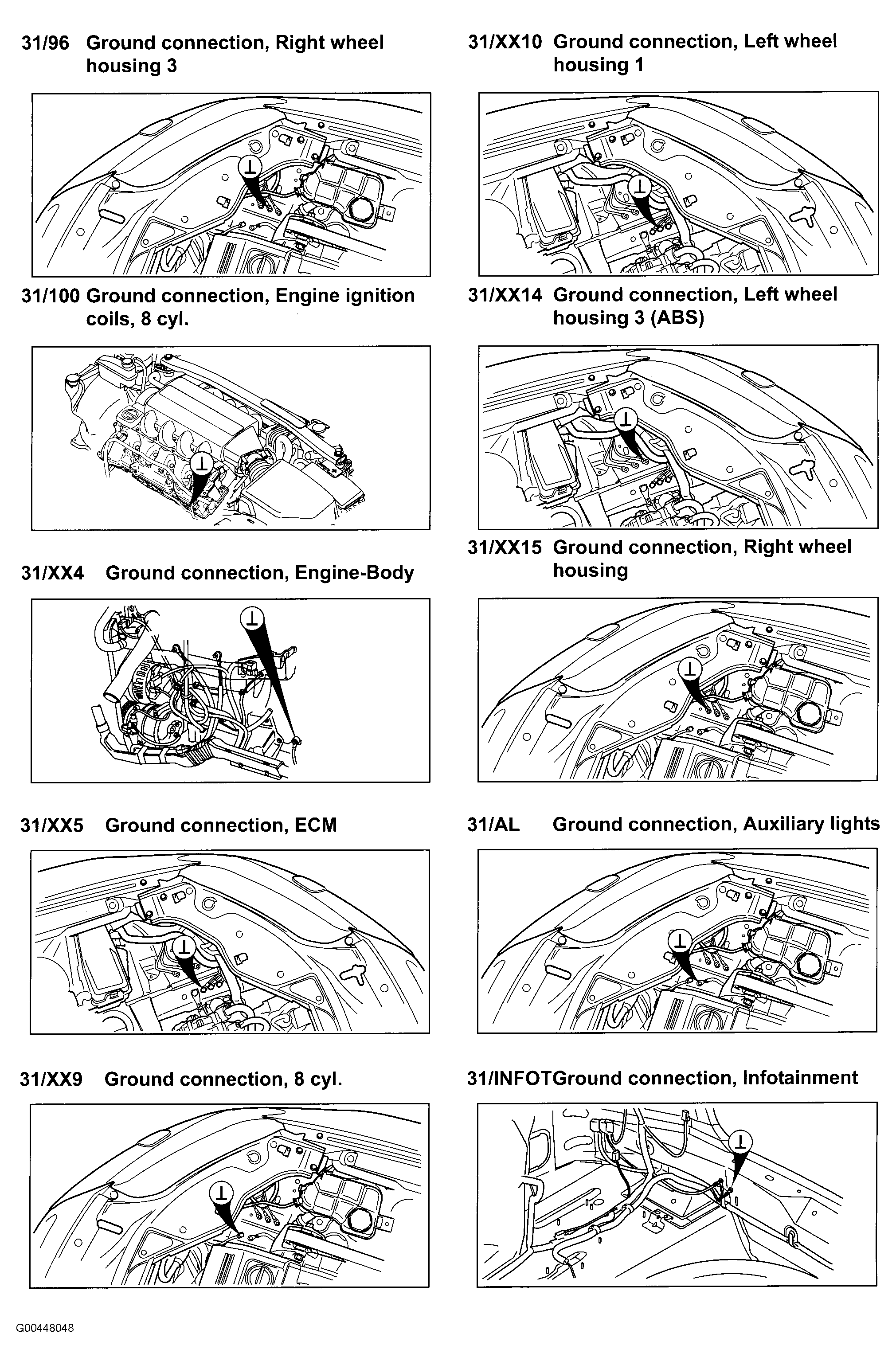 31/96 Ground connection, Right wheel housing 3

31/100 Ground connection, Engine ignition coils, 8 cyl.

31/XX4 Ground connection, Engine-Body

31/XX5 Ground connection, ECM

31/XX9 Ground connection, 8 cyl.

31/XX10 Ground connection, Left wheel housing 1

31/XX14 Ground connection, Left wheel housing 3 (ABS)

31/XX15 Ground connection, Right wheel housing

31/AL Ground connection, Auxiliary lights

31/INFOTGround connection, Infotainment

G00448048