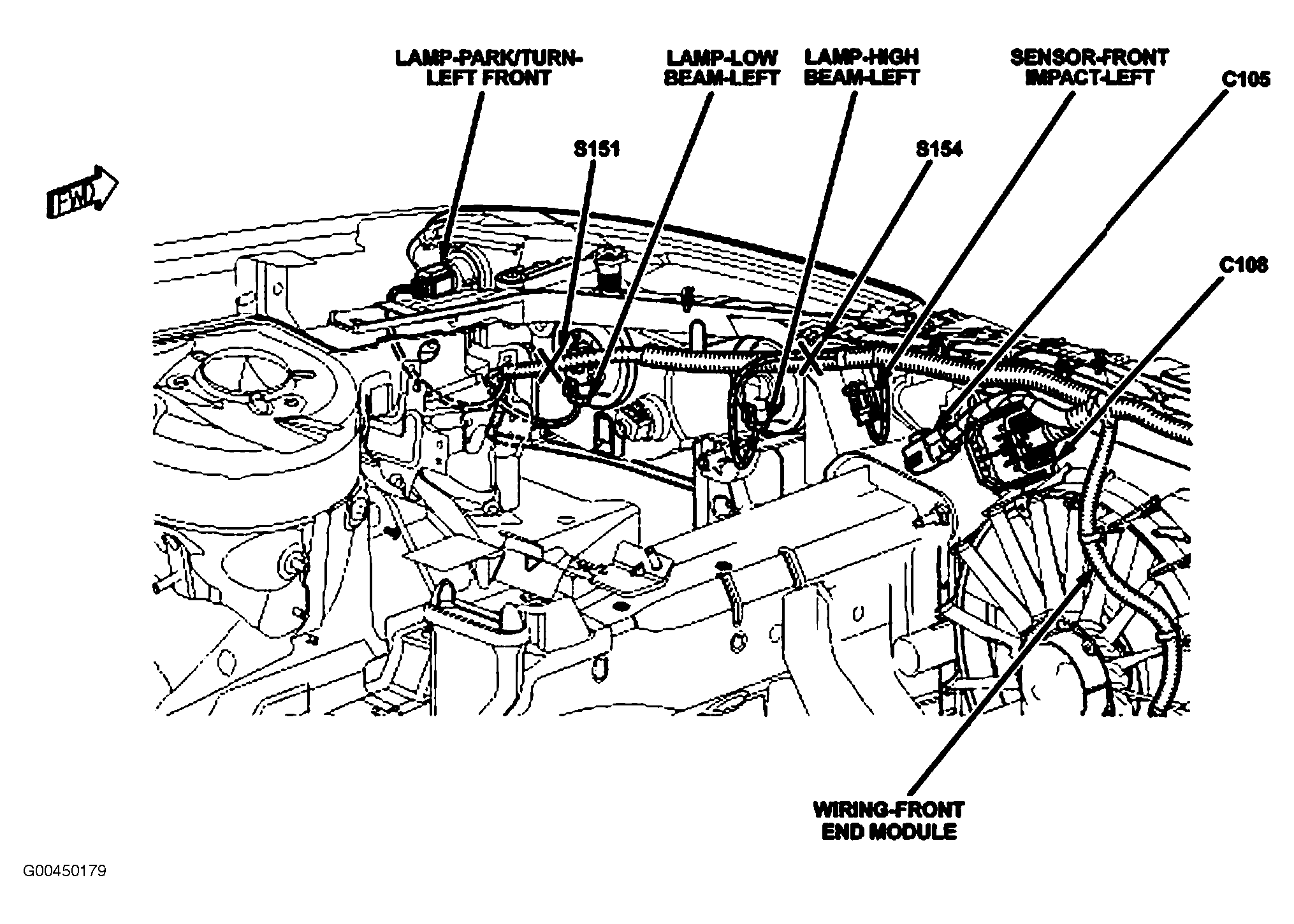 LAMP-PARK/TURN-LEFT FRONT

LAMP-LOW BEAM-LEFT

LAMP-HIGH BEAM-LEFT

SENSOR-FRONT IMPACT-LEFT

C105

S151

S154

FWD

C108

WIRING-FRONT END MODULE

G00450179