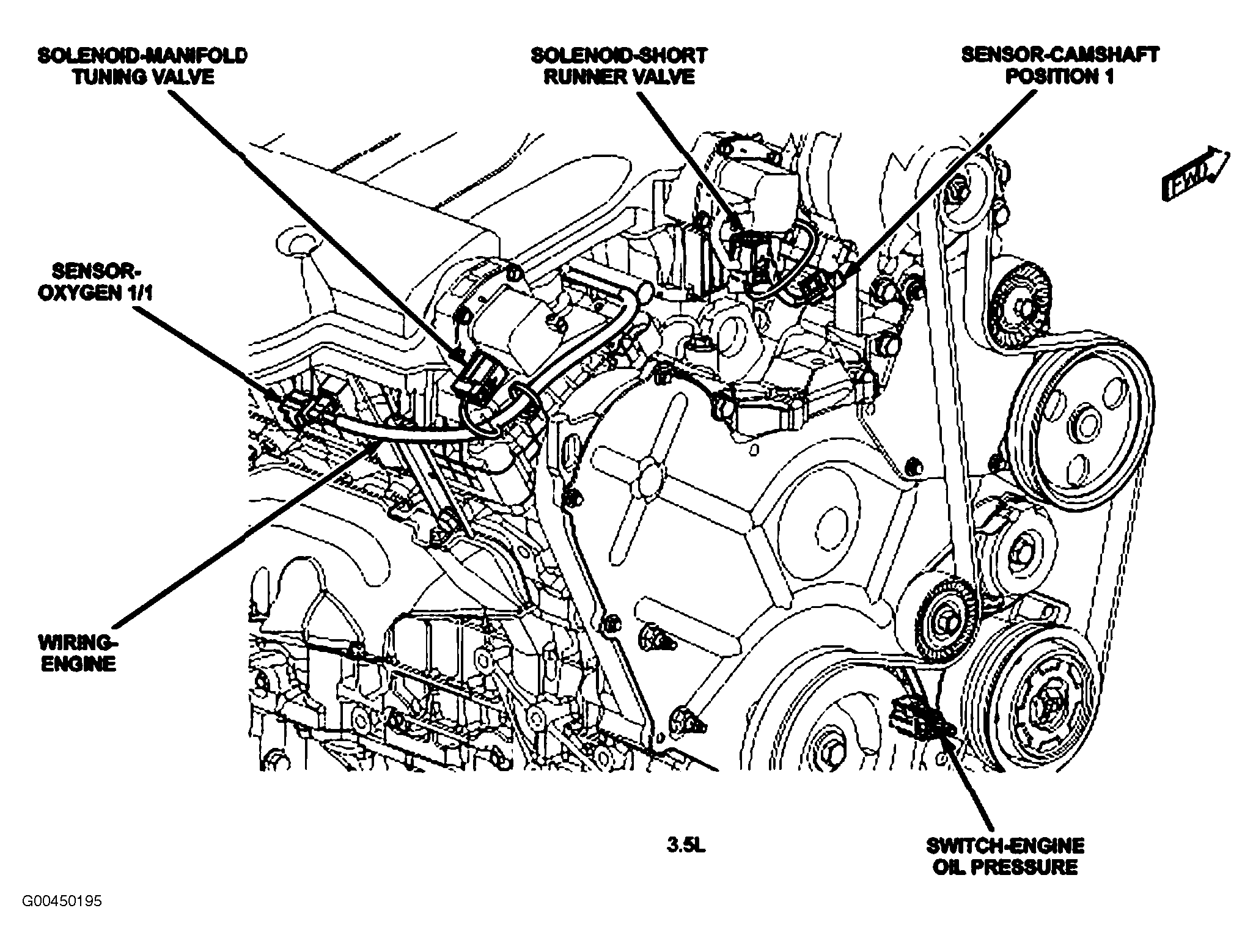 SOLENOID-MANIFOLD TUNING VALVE

SOLENOID-SHORT RUNNER VALVE

SENSOR-CAMSHAFT POSITION 1

FWD

SENSOR-OXYGEN 1/1

WIRING-ENGINE

3.5L

SWITCH-ENGINE OIL PRESSURE

G00450195