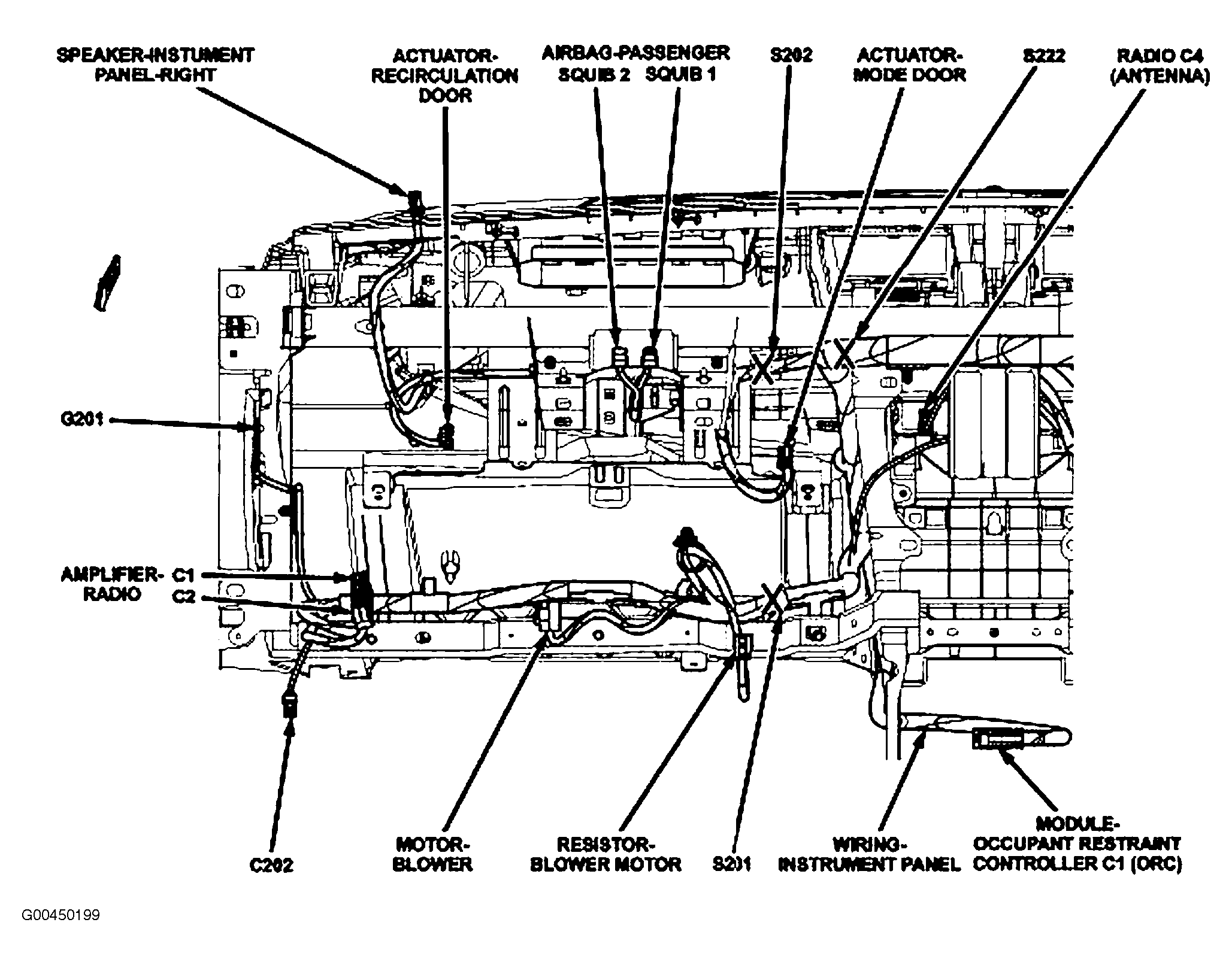 SPEAKER-INSTUMENT PANEL-RIGHT

ACTUATOR-RECIRCULATION DOOR

AIRBAG-PASSENGER
SQUIB 2 SQUIB 1

S202

ACTUATOR-MODE DOOR

S222

RADIO C4 (ANTENNA)

G201

AMPLIFIER-RADIO C1
C2

C202

MOTOR-BLOWER

RESISTOR-BLOWER MOTOR

S201

WIRING-INSTRUMENT PANEL

MODULE-OCCUPANT RESTRAINT CONTROLLER C1 (ORC)

G00450199