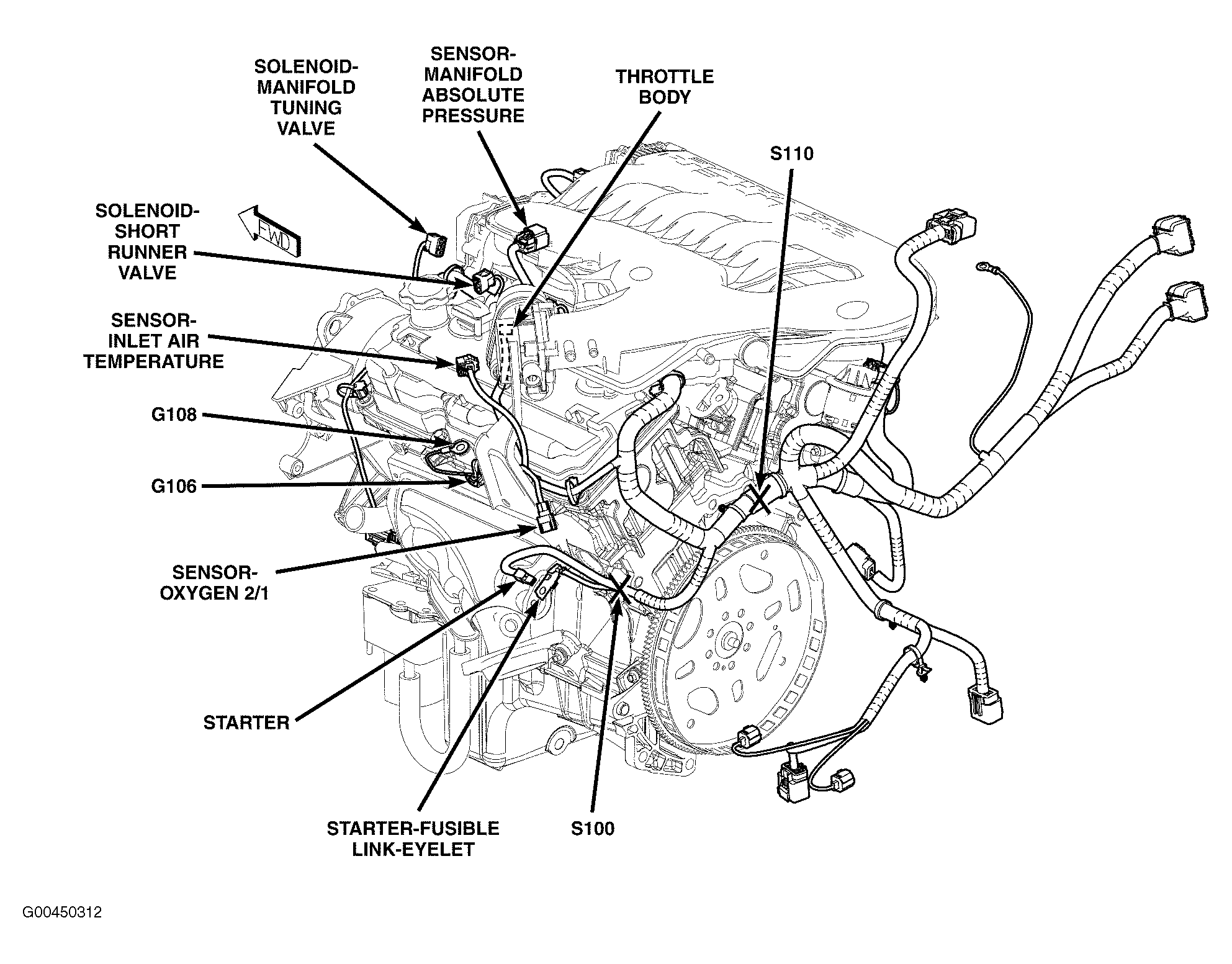 SOLENOID-MANIFOLD TUNING VALVE

SENSOR-MANIFOLD ABSOLUTE PRESSURE

THROTTLE BODY

S110

SOLENOID-SHORT RUNNER VALVE

FWD

SENSOR-INLET AIR TEMPERATURE

G108

G106

SENSOR-OXYGEN 2/1

STARTER

STARTER-FUSIBLE LINK-EYELET

S100

G00450312