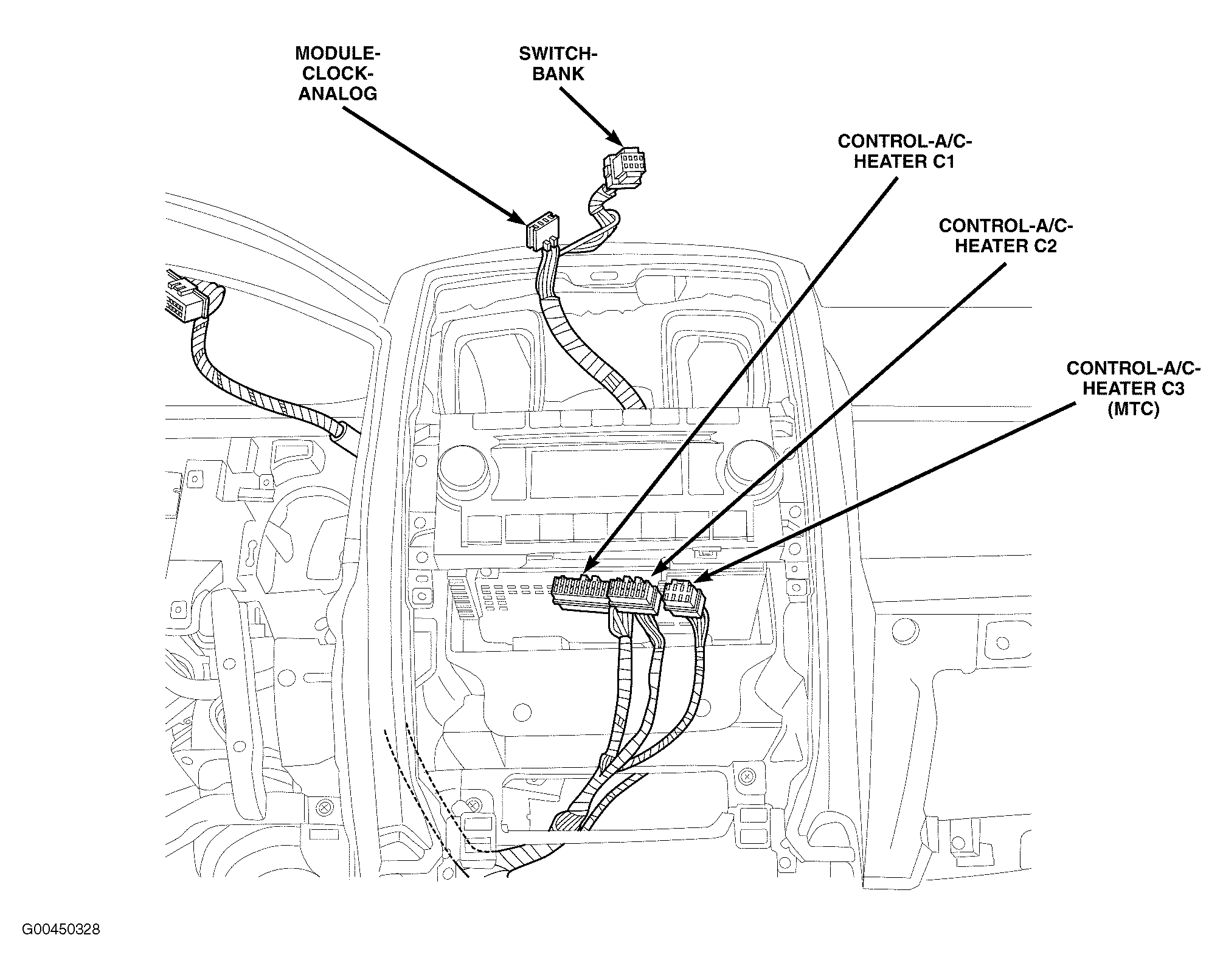 MODULE-CLOCK-ANALOG

SWITCH-BANK

CONTROL-A/C-HEATER C1

CONTROL-A/C-HEATER C2

CONTROL-A/C-HEATER C3 (MTC)

G00450328