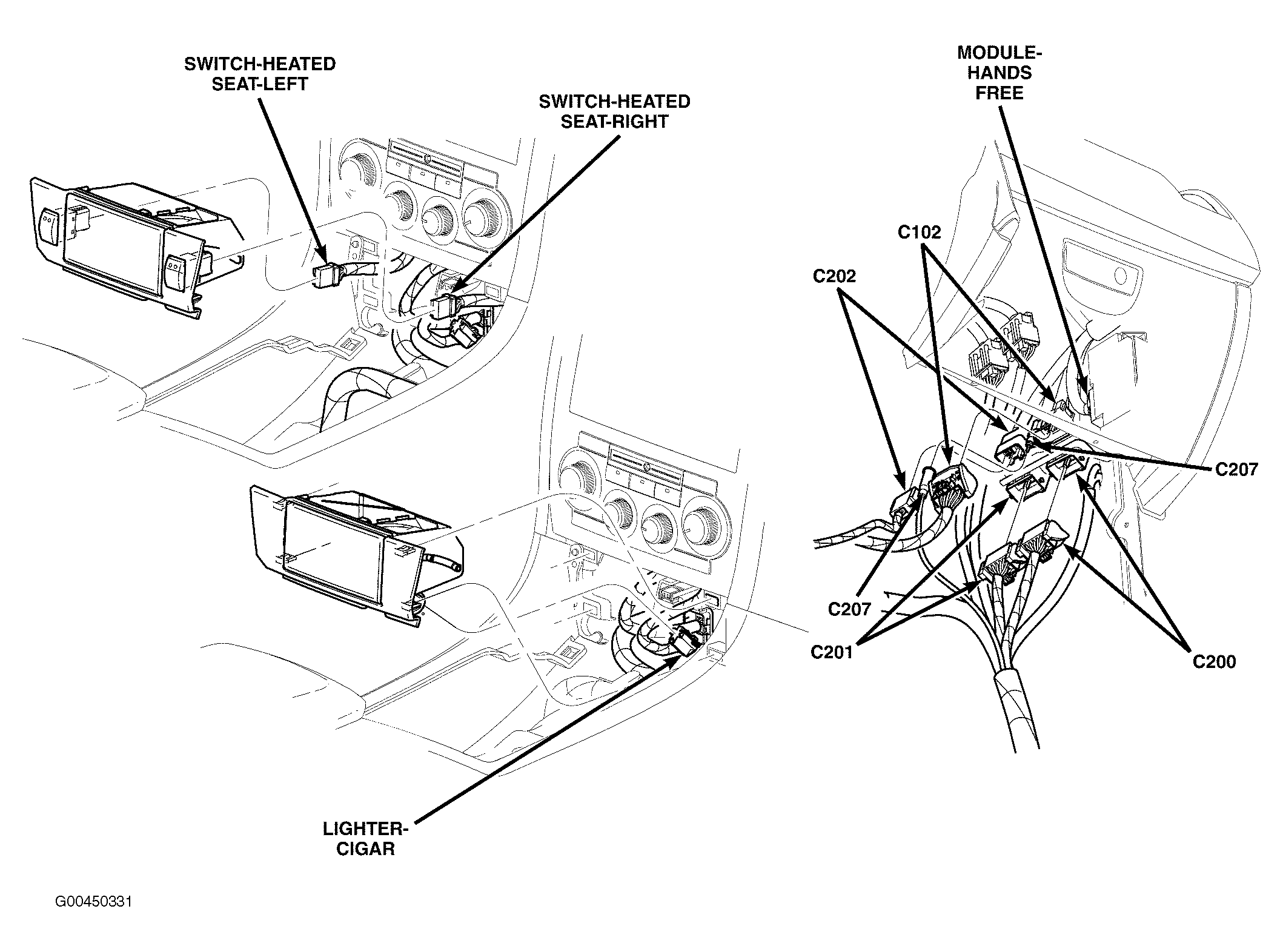 SWITCH-HEATED SEAT-LEFT

SWITCH-HEATED SEAT-RIGHT

MODULE-HANDS FREE

C102

C202

C207

C207

C201

C200

LIGHTER-CIGAR

G00450331