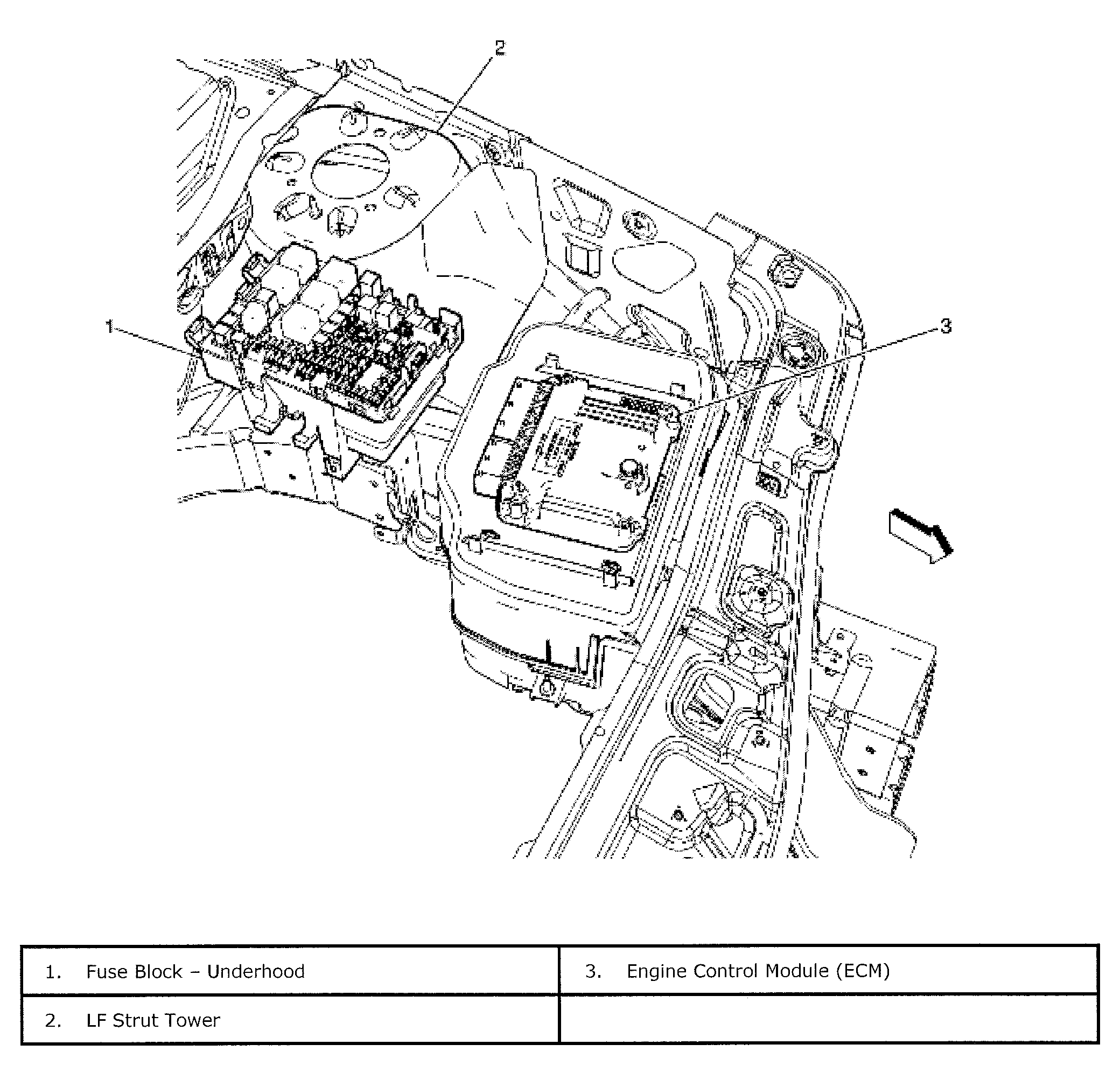 2

1

3

| 1. Fuse Block – Underhood | 3. Engine Control Module (ECM) |
|---|---|
| 2. LF Strut Tower | |