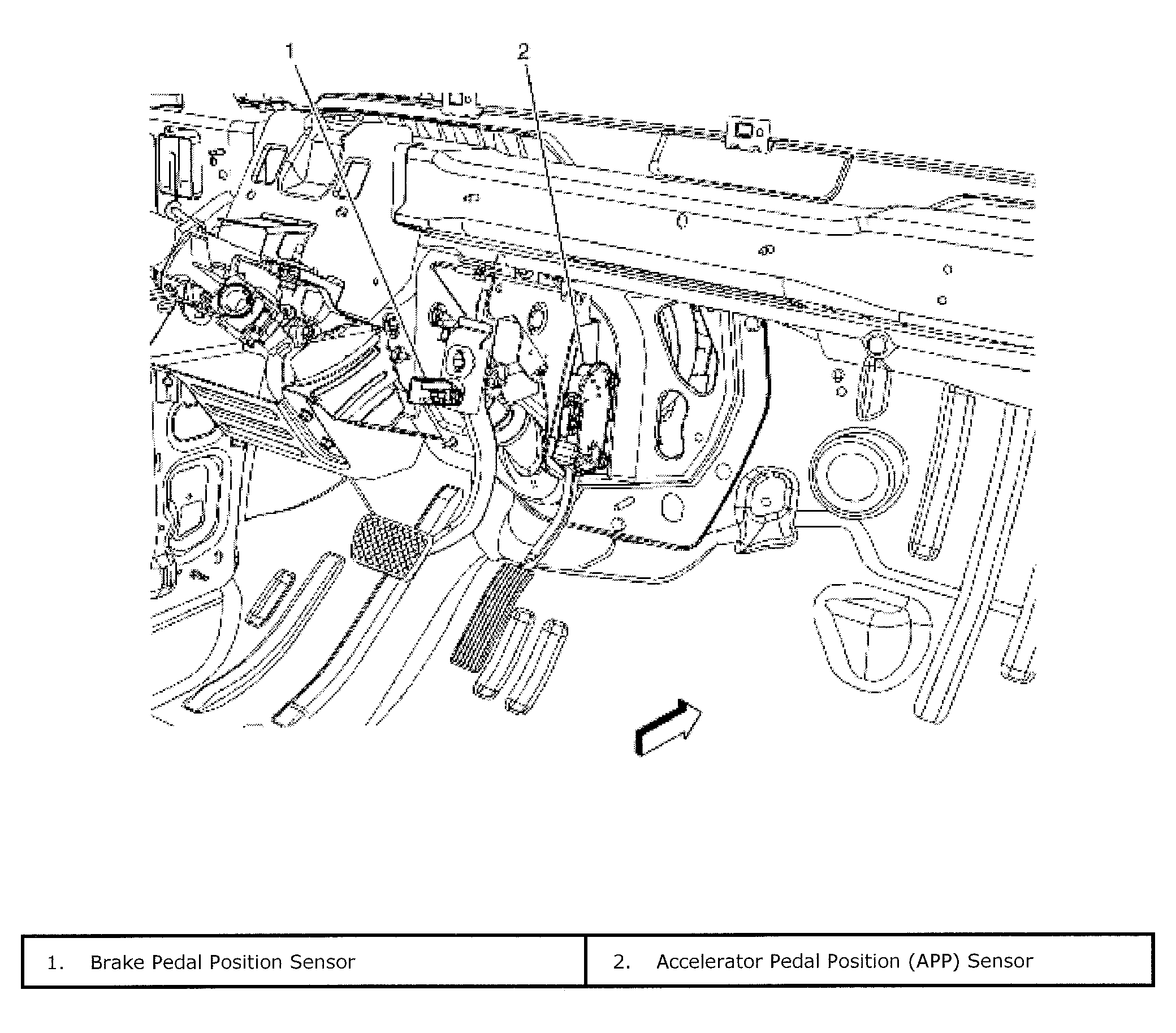 1

2

| 1. Brake Pedal Position Sensor | 2. Accelerator Pedal Position (APP) Sensor |
|---|---|