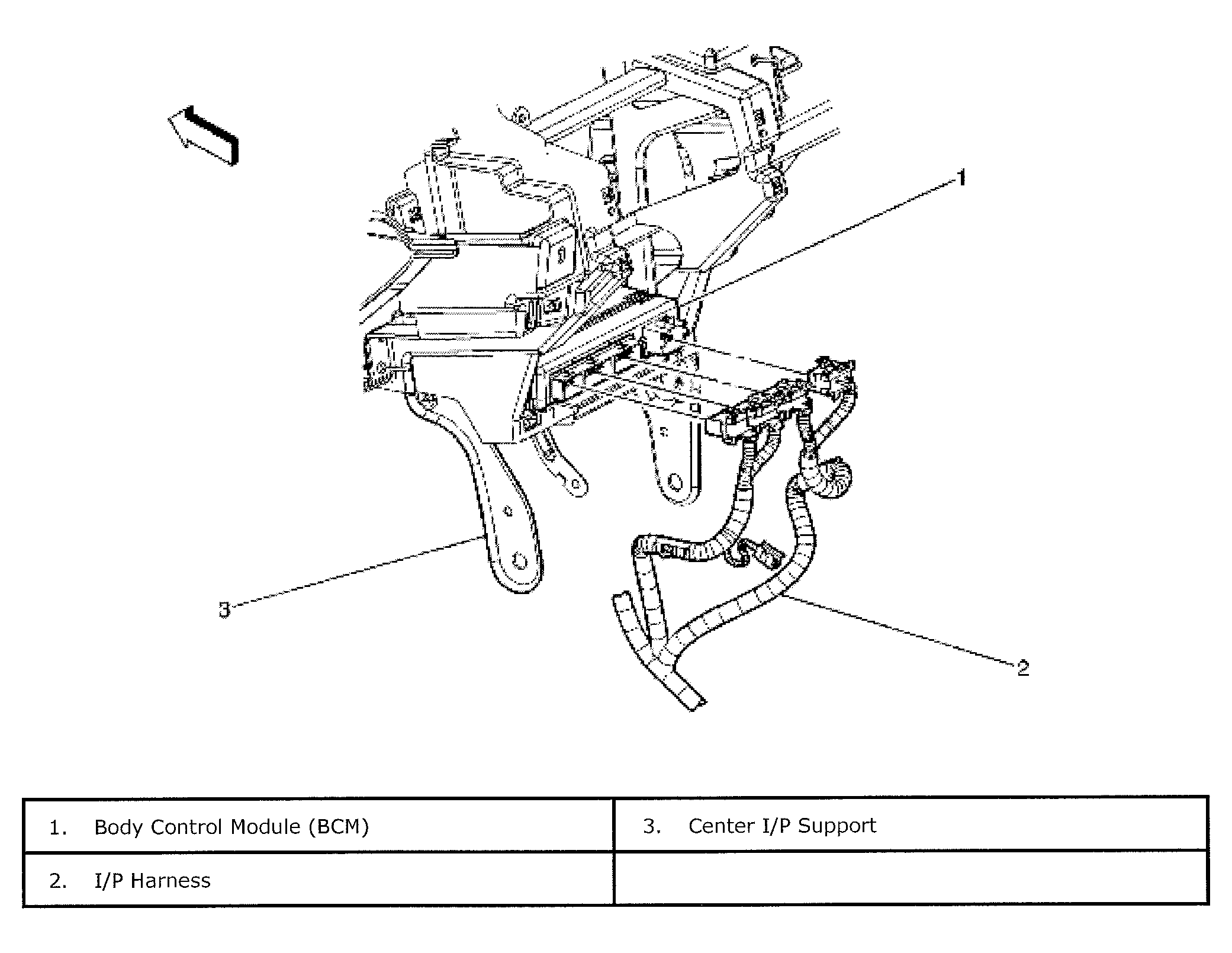 1

3

2

| 1. Body Control Module (BCM) | 3. Center I/P Support |
|---|---|
| 2. I/P Harness | |