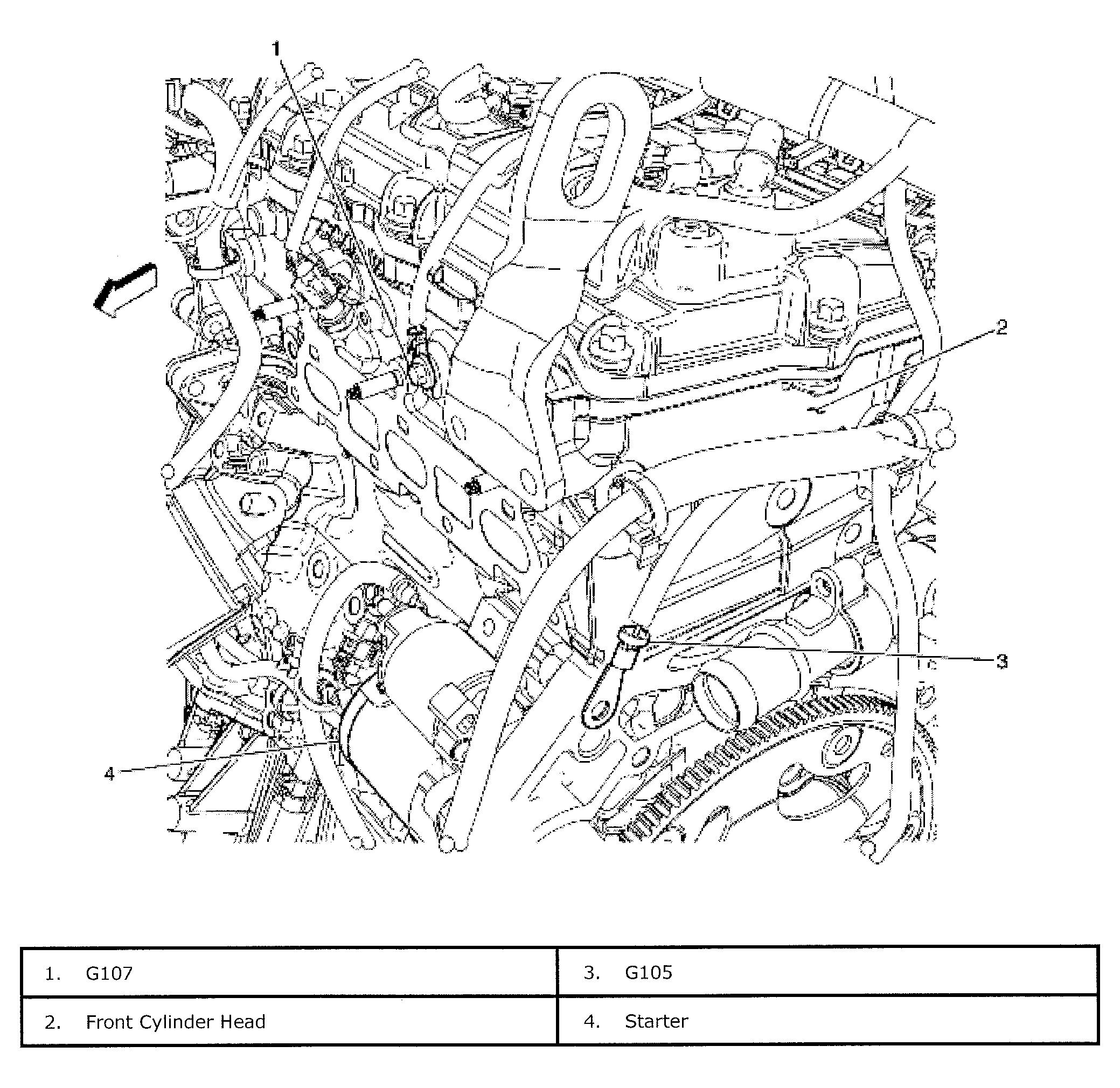 1

2

3

4

| 1. G107 | 3. G105 |
|---|---|
| 2. Front Cylinder Head | 4. Starter |