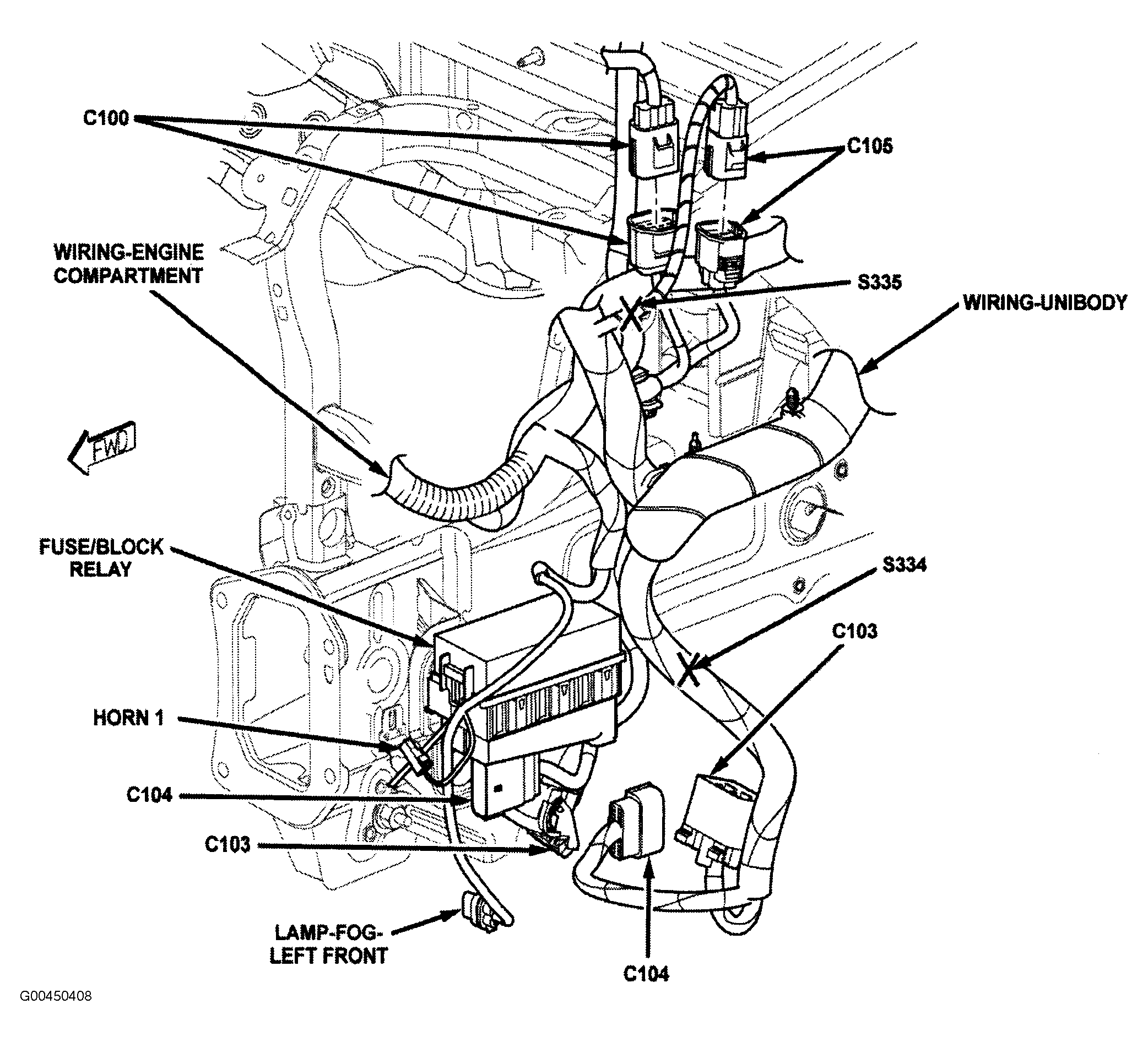 C100

C105

WIRING-ENGINE COMPARTMENT

S335

WIRING-UNIBODY

FWD

FUSE/BLOCK RELAY

S334

C103

HORN 1

C104

C103

LAMP-FOG-LEFT FRONT

C104

G00450408