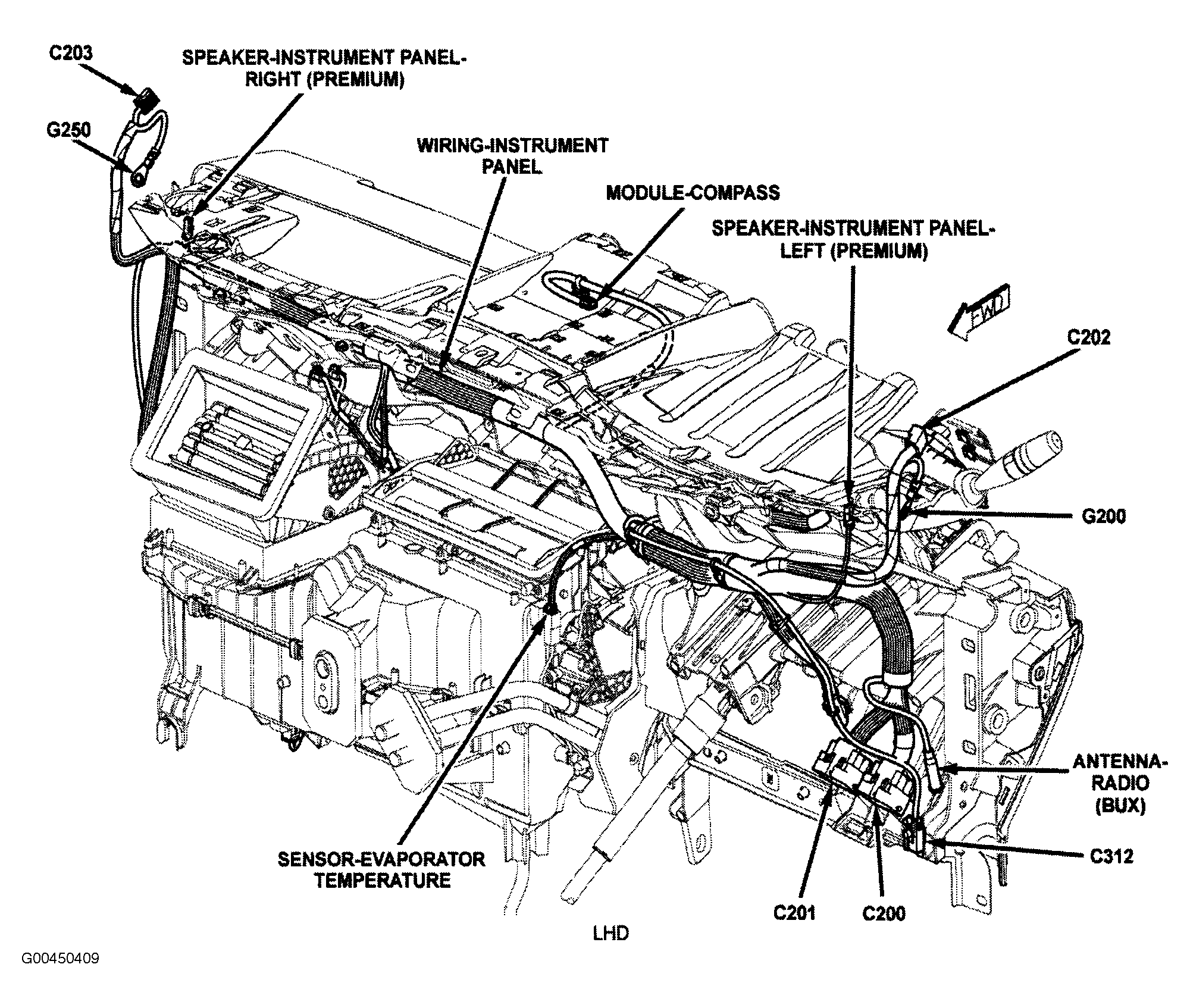 C203

SPEAKER-INSTRUMENT PANEL-RIGHT (PREMIUM)

G250

WIRING-INSTRUMENT PANEL

MODULE-COMPASS

SPEAKER-INSTRUMENT PANEL-LEFT (PREMIUM)

FWD

C202

G200

ANTENNA-RADIO (BUX)

C312

SENSOR-EVAPORATOR TEMPERATURE

C201

C200

LHD

G00450409