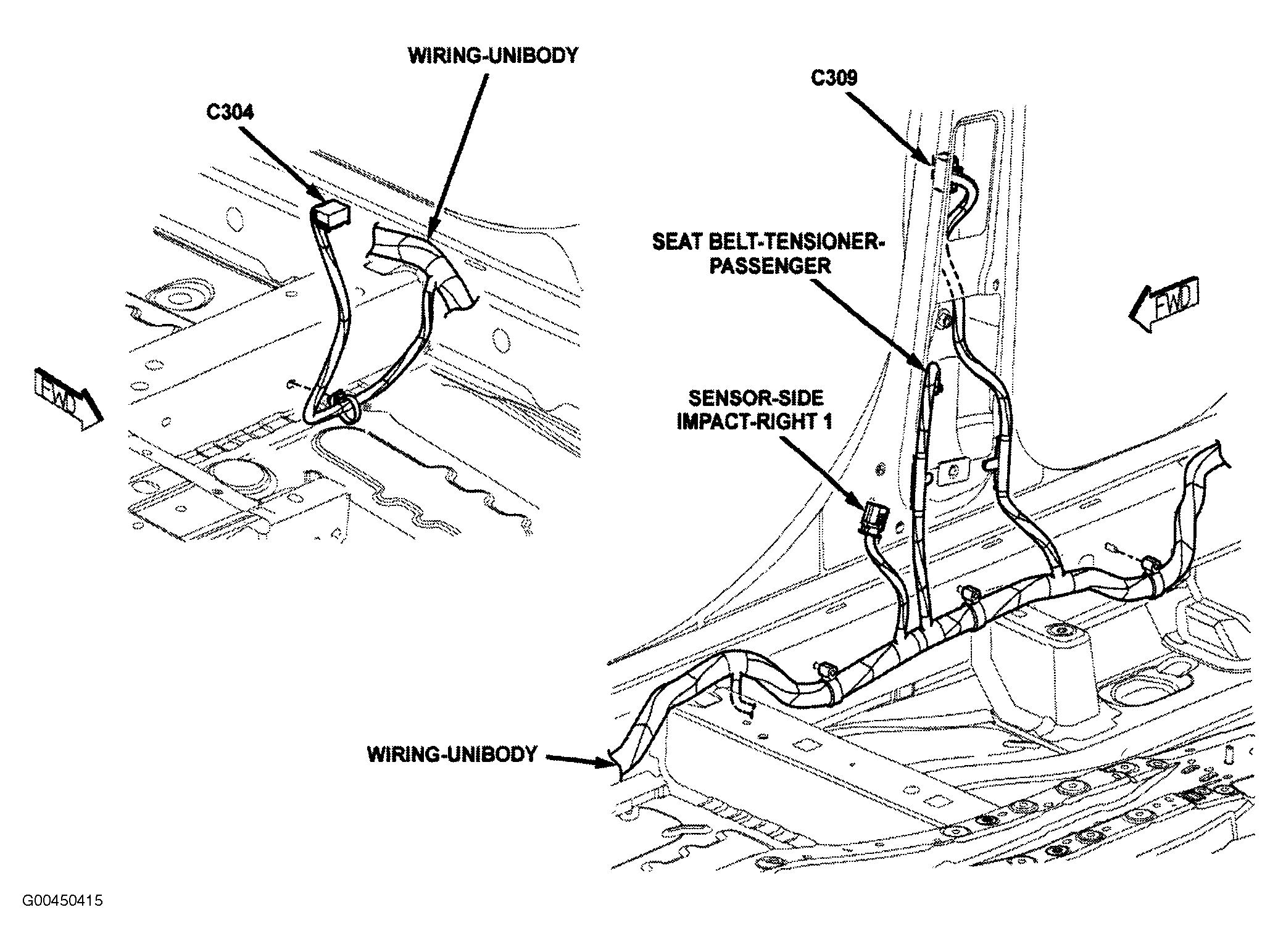 WIRING-UNIBODY

C304

FWD

C309

SEAT BELT-TENSIONER-PASSENGER

FWD

SENSOR-SIDE IMPACT-RIGHT 1

WIRING-UNIBODY

G00450415