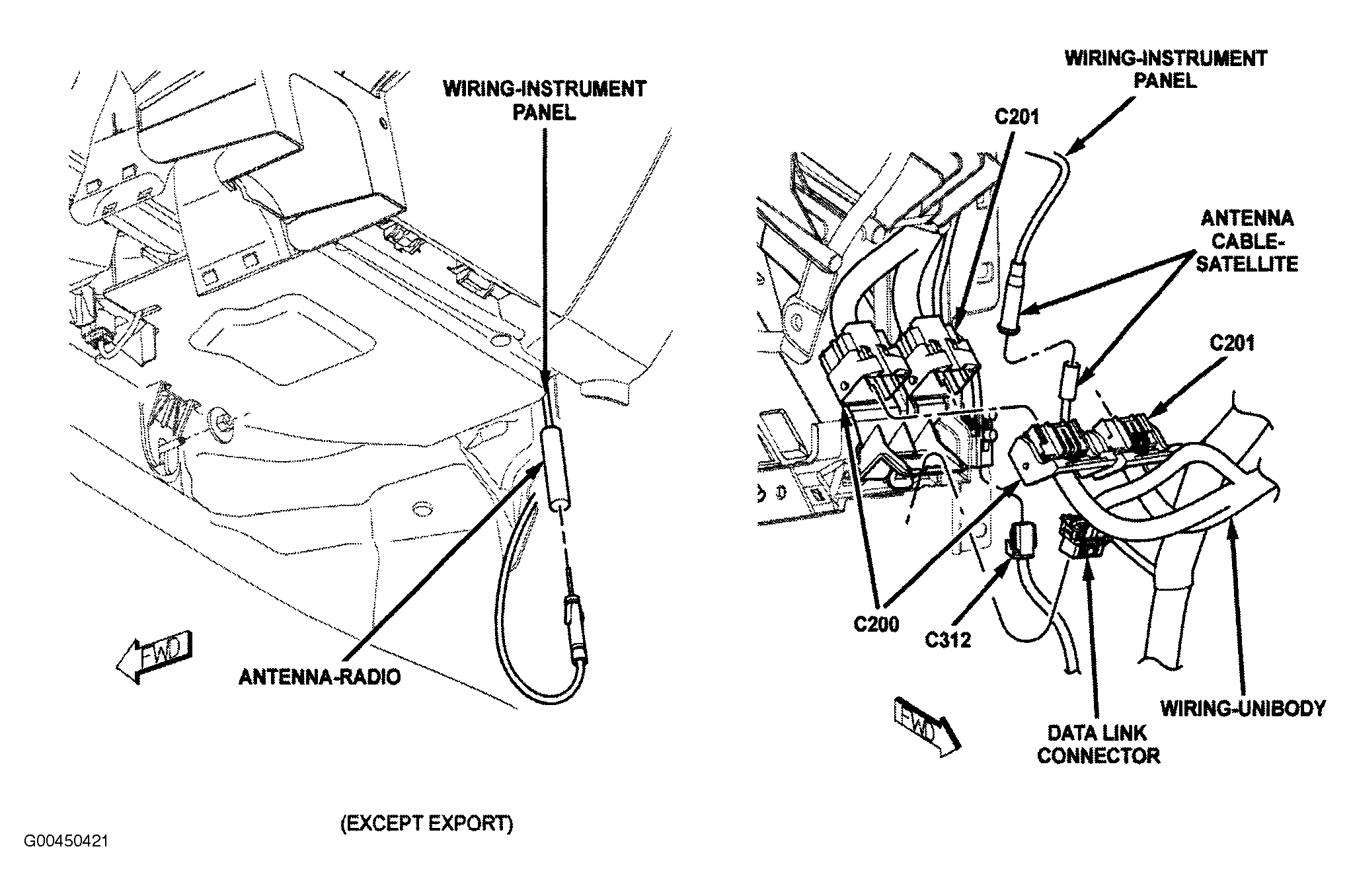 WIRING-INSTRUMENT PANEL

FWD

ANTENNA-RADIO

WIRING-INSTRUMENT PANEL

C201

ANTENNA CABLE-SATELLITE

C201

C200

C312

FWD

DATA LINK CONNECTOR

WIRING-UNIBODY

(EXCEPT EXPORT)

G00450421