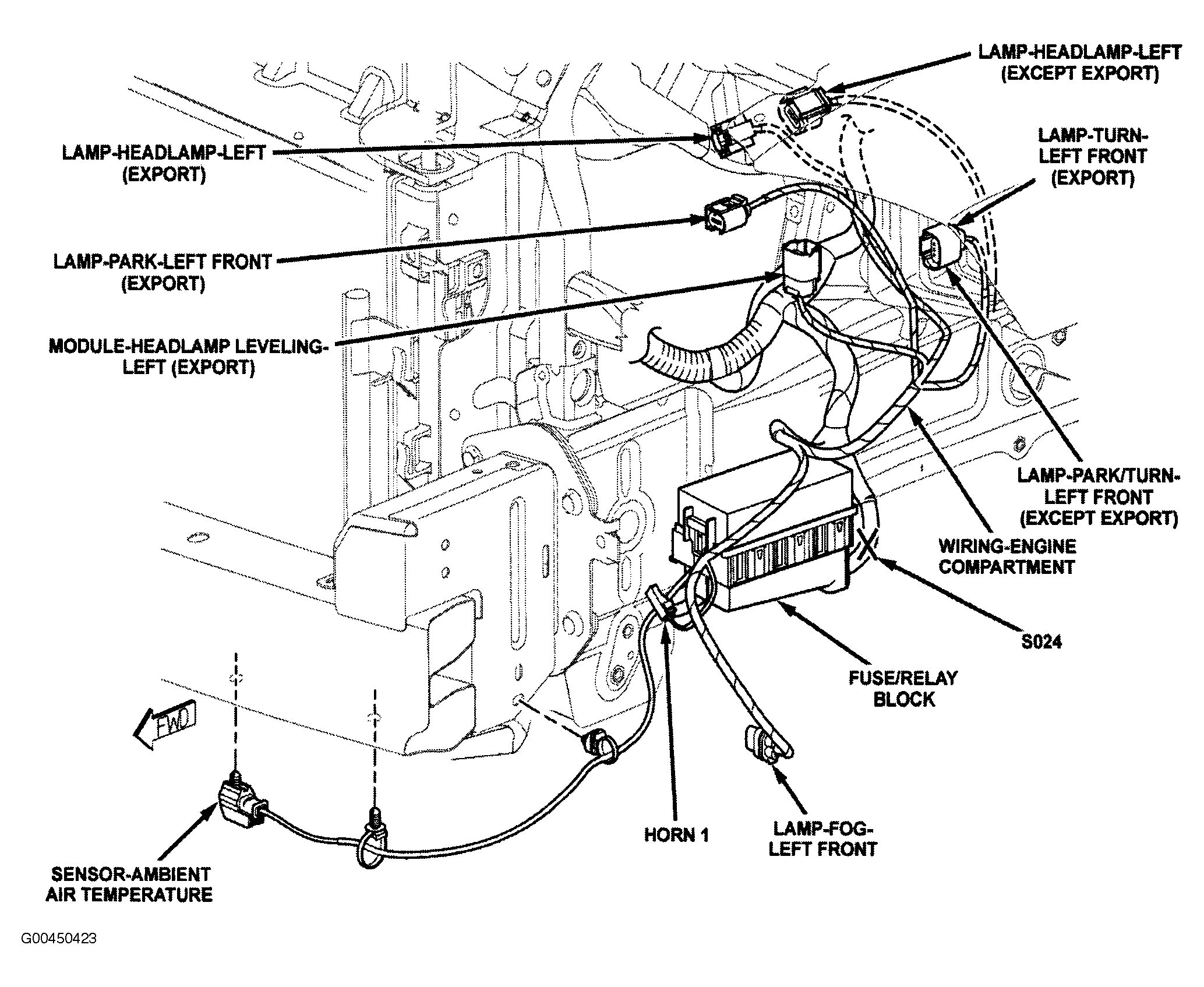 LAMP-HEADLAMP-LEFT (EXCEPT EXPORT)

LAMP-HEADLAMP-LEFT (EXPORT)

LAMP-TURN-LEFT FRONT (EXPORT)

LAMP-PARK-LEFT FRONT (EXPORT)

MODULE-HEADLAMP LEVELING-LEFT (EXPORT)

LAMP-PARK/TURN-LEFT FRONT (EXCEPT EXPORT)

WIRING-ENGINE COMPARTMENT

S024

FUSE/RELAY BLOCK

FWD

HORN 1

LAMP-FOG-LEFT FRONT

SENSOR-AMBIENT AIR TEMPERATURE

G00450423