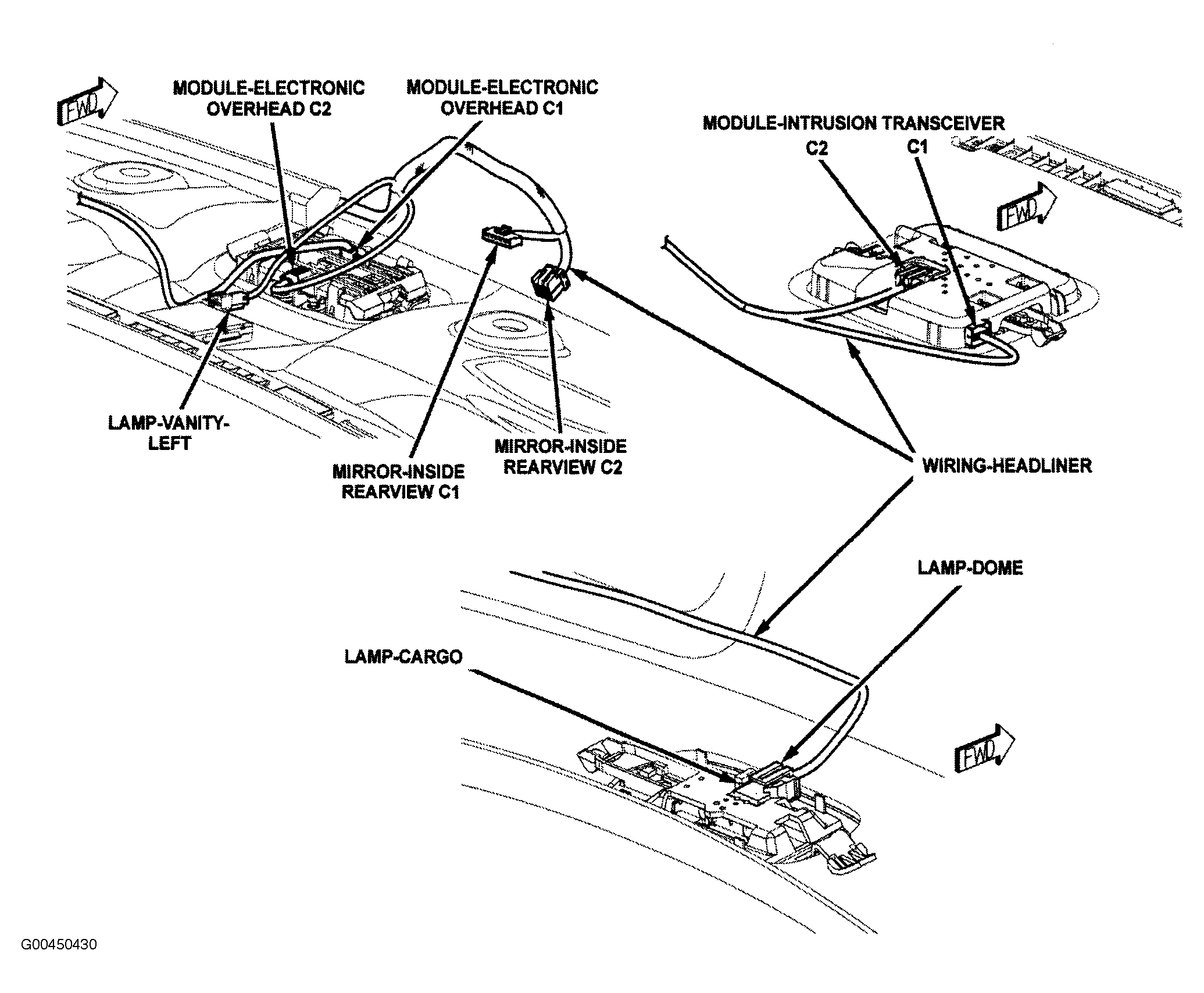 FWD

MODULE-ELECTRONIC OVERHEAD C2

MODULE-ELECTRONIC OVERHEAD C1

MODULE-INTRUSION TRANSCEIVER

C2

C1

FWD

LAMP-VANITY-LEFT

MIRROR-INSIDE REARVIEW C1

MIRROR-INSIDE REARVIEW C2

WIRING-HEADLINER

LAMP-DOME

LAMP-CARGO

FWD

G00450430