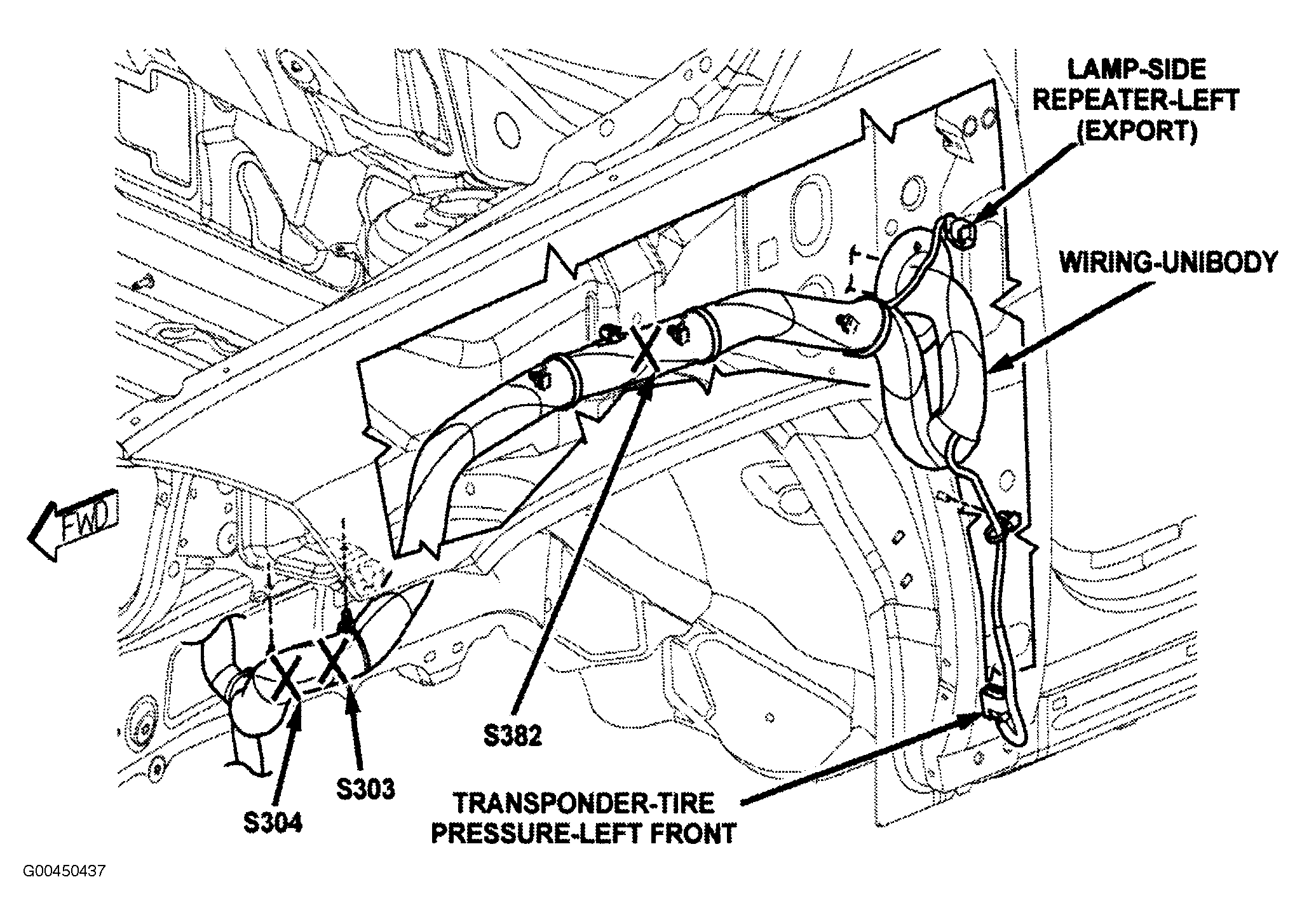 LAMP-SIDE REPEATER-LEFT (EXPORT)

WIRING-UNIBODY

FWD

S382

S303

S304

TRANSPONDER-TIRE PRESSURE-LEFT FRONT

G00450437