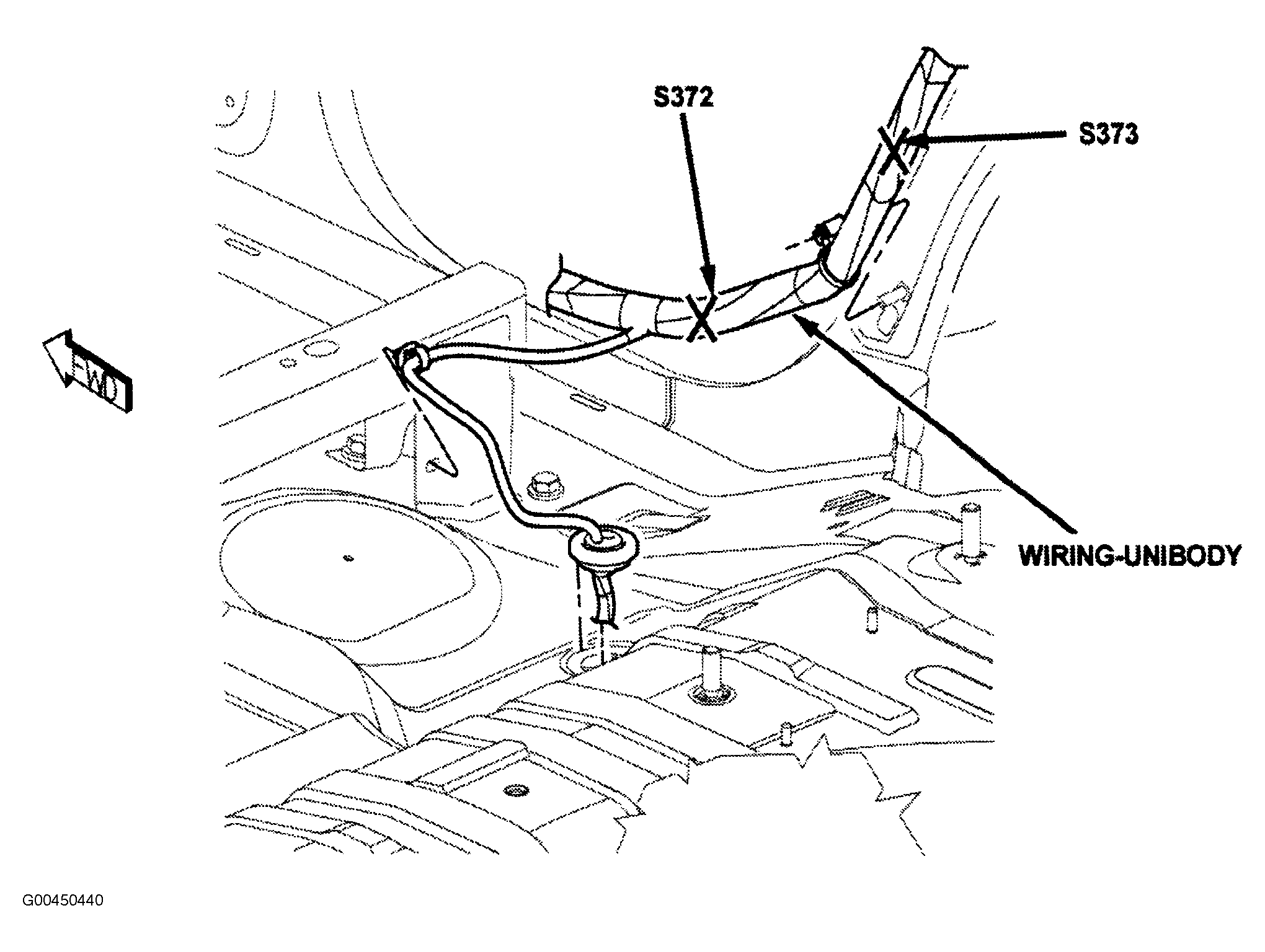 S372

S373

FWD

WIRING-UNIBODY

G00450440