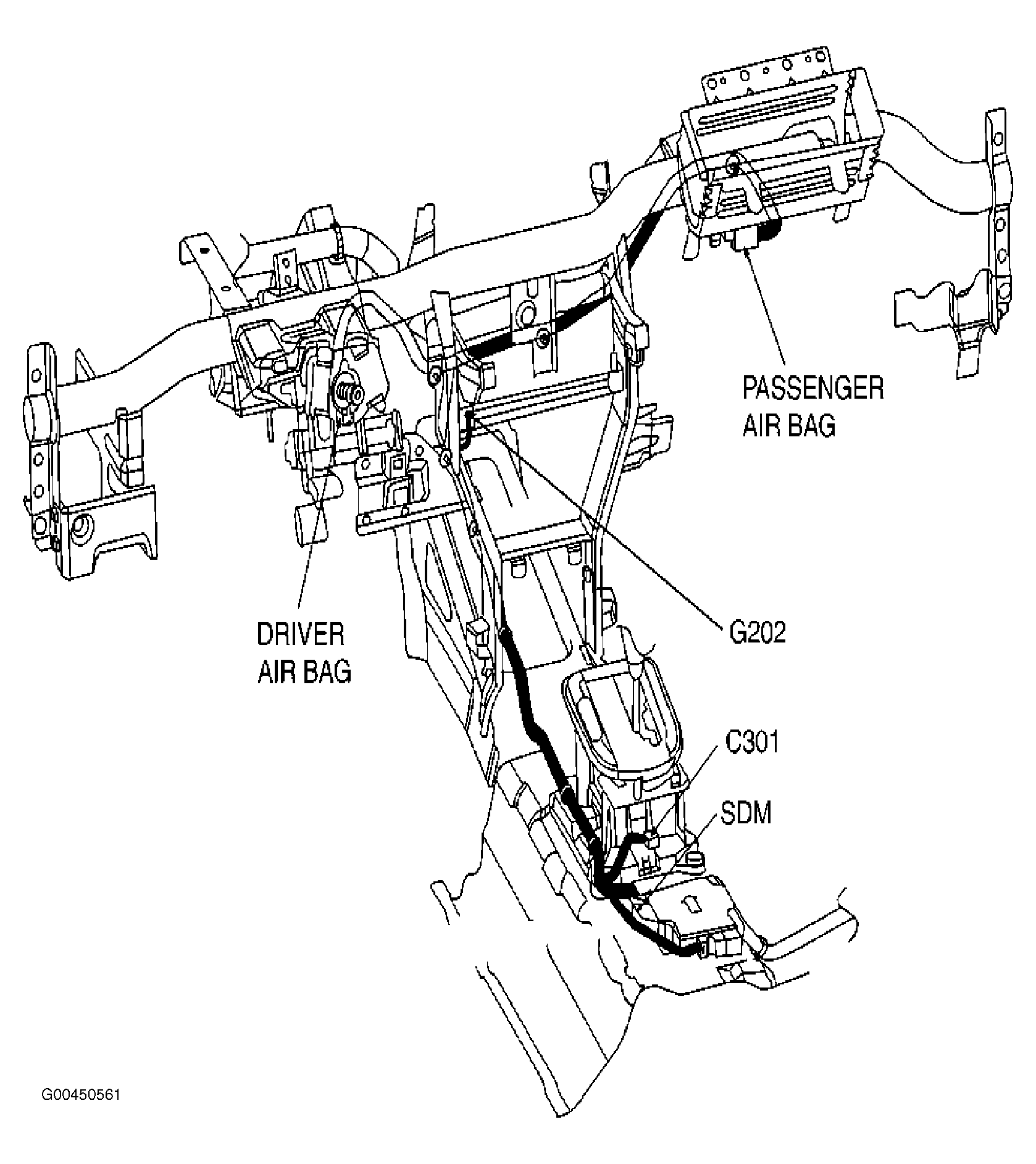 PASSENGER
AIR BAG

DRIVER
AIR BAG

G202

C301

SDM

G00450561