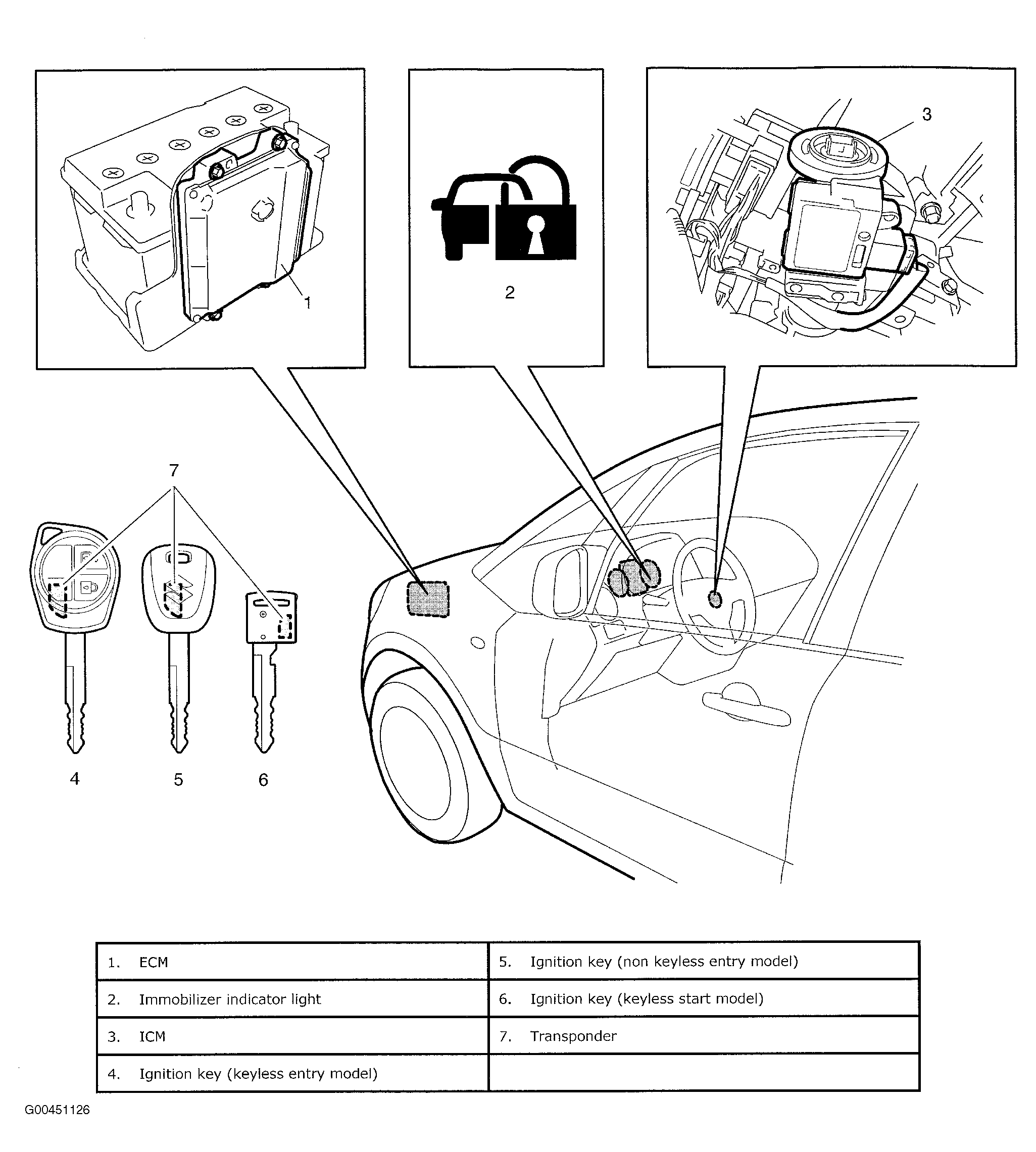 1

2

3

7

4

5

6

| 1. ECM | 5. Ignition key (non keyless entry model) |
|---|---|
| 2. Immobilizer indicator light | 6. Ignition key (keyless start model) |
| 3. ICM | 7. Transponder |
| 4. Ignition key (keyless entry model) | |

G00451126