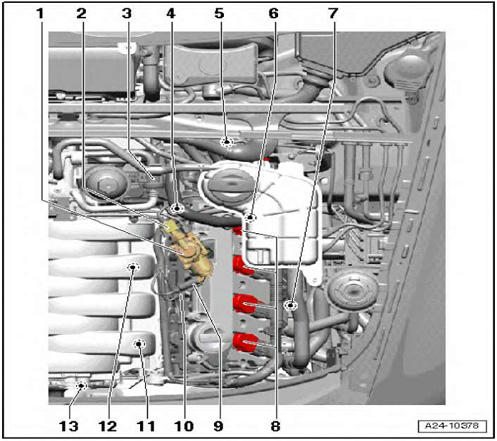 1 2 3 4 5 6 7

13 12 11 10 9 8

A24-10378