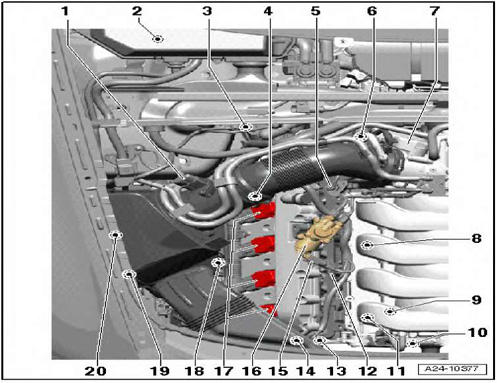 1 2 3 4 5 6 7

8

9

10

20 19 18 17 16 15 14 13 12 11

A24-10377