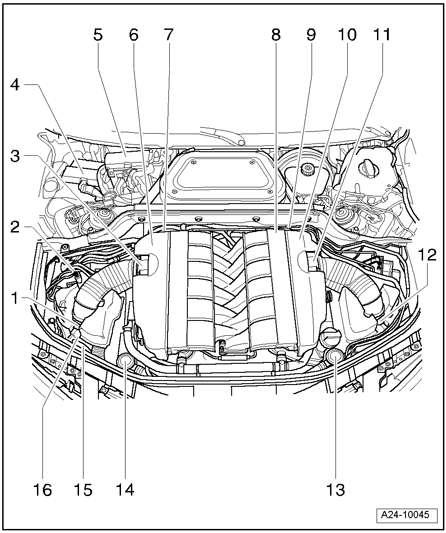 5 6 7 8 9 10 11

4

3

2

12

1

16 15 14 13

A24-10045