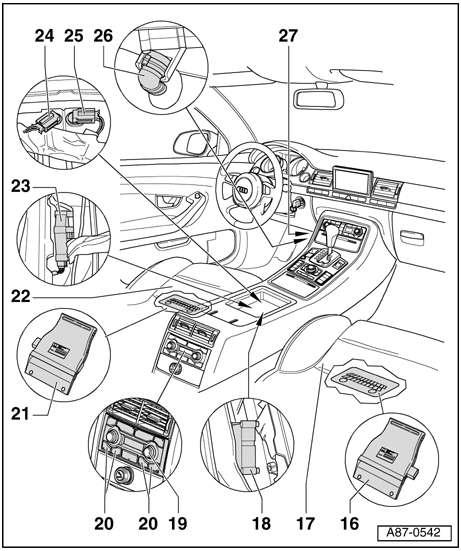 24 25 26 27

23

22

21

20 20 19 18 17 16

A87-0542